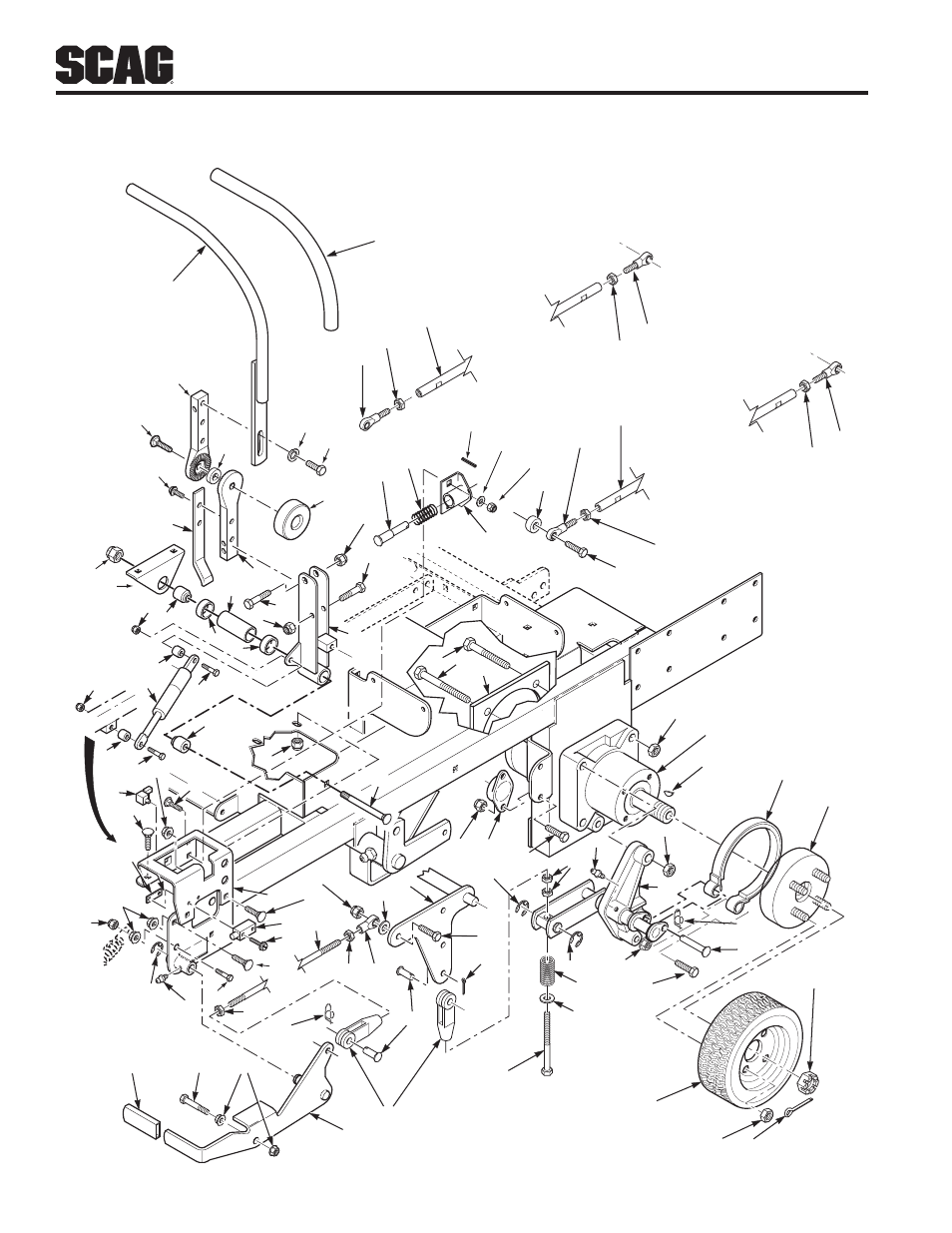 SCAG