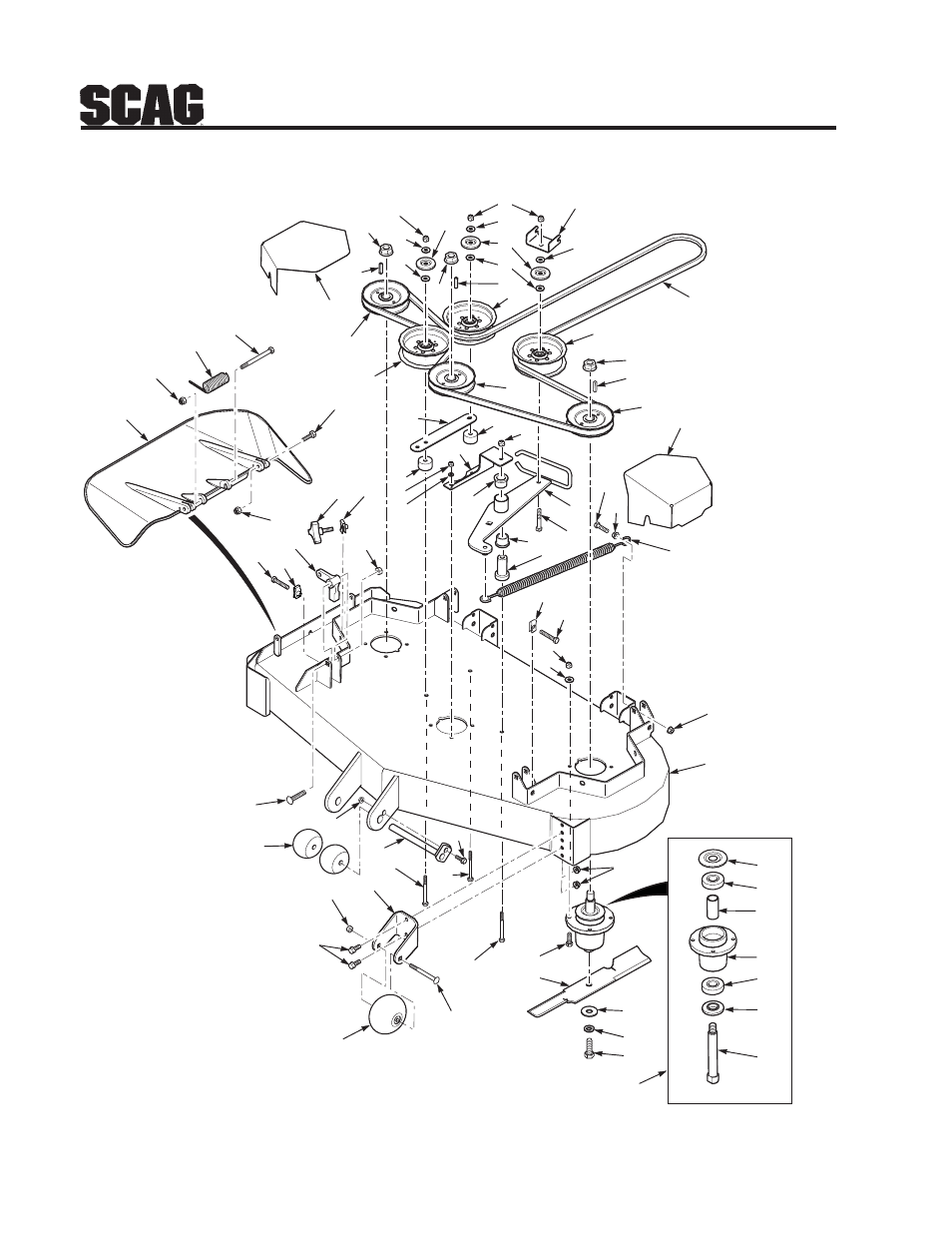 SCAG