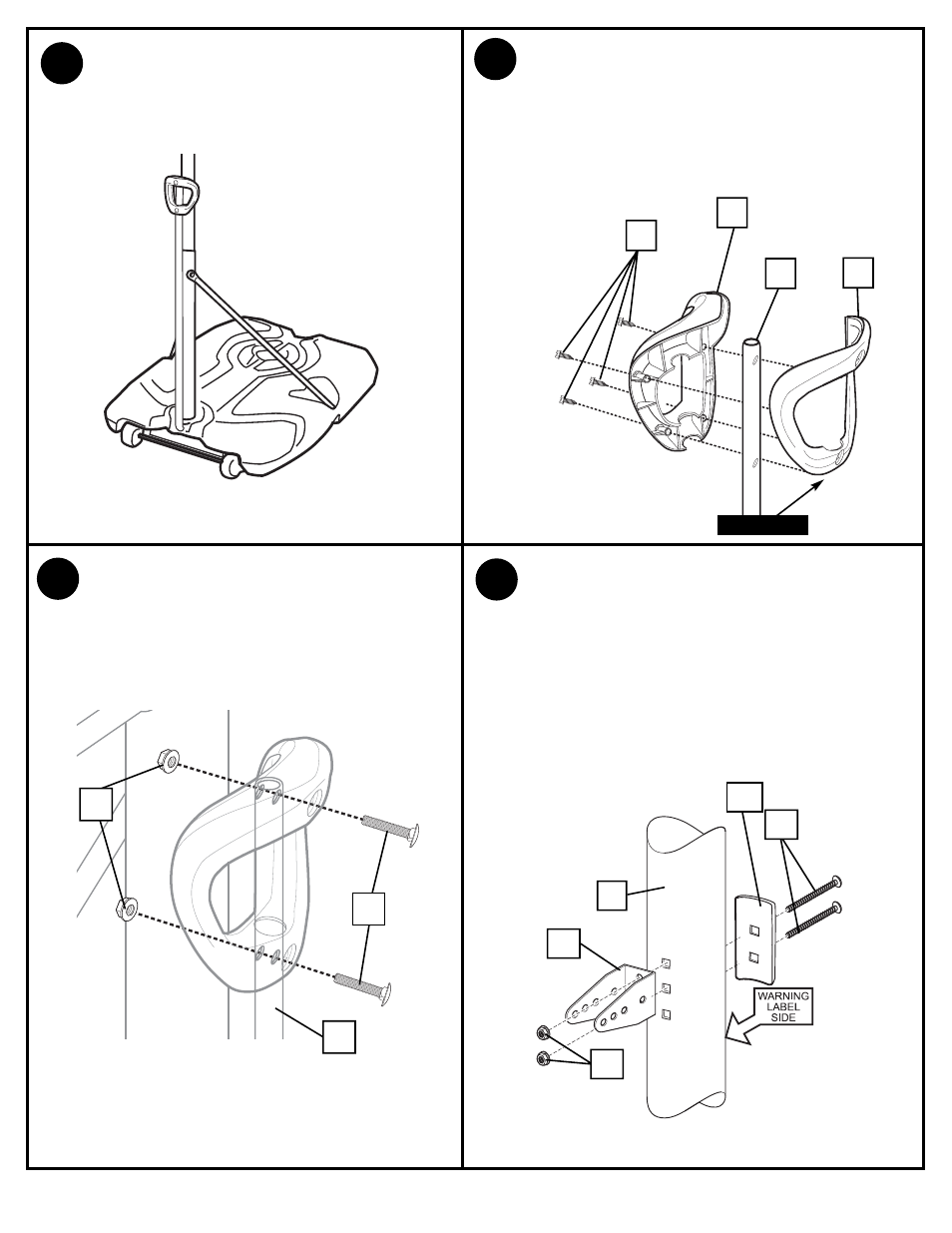 WARNING LABEL SIDE