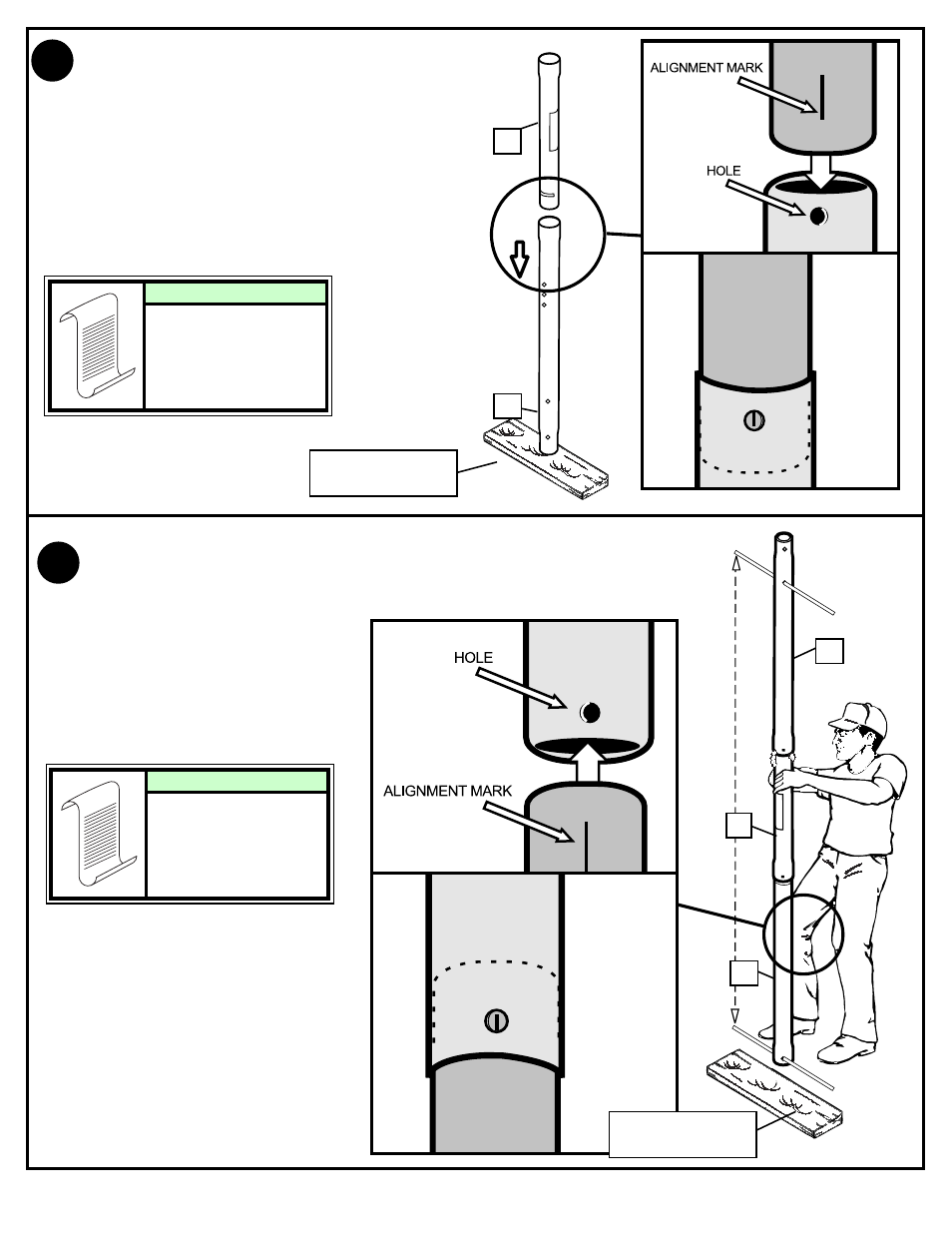 ALIGNMENT MARK

HOLE

HOLE

ALIGNMENT MARK