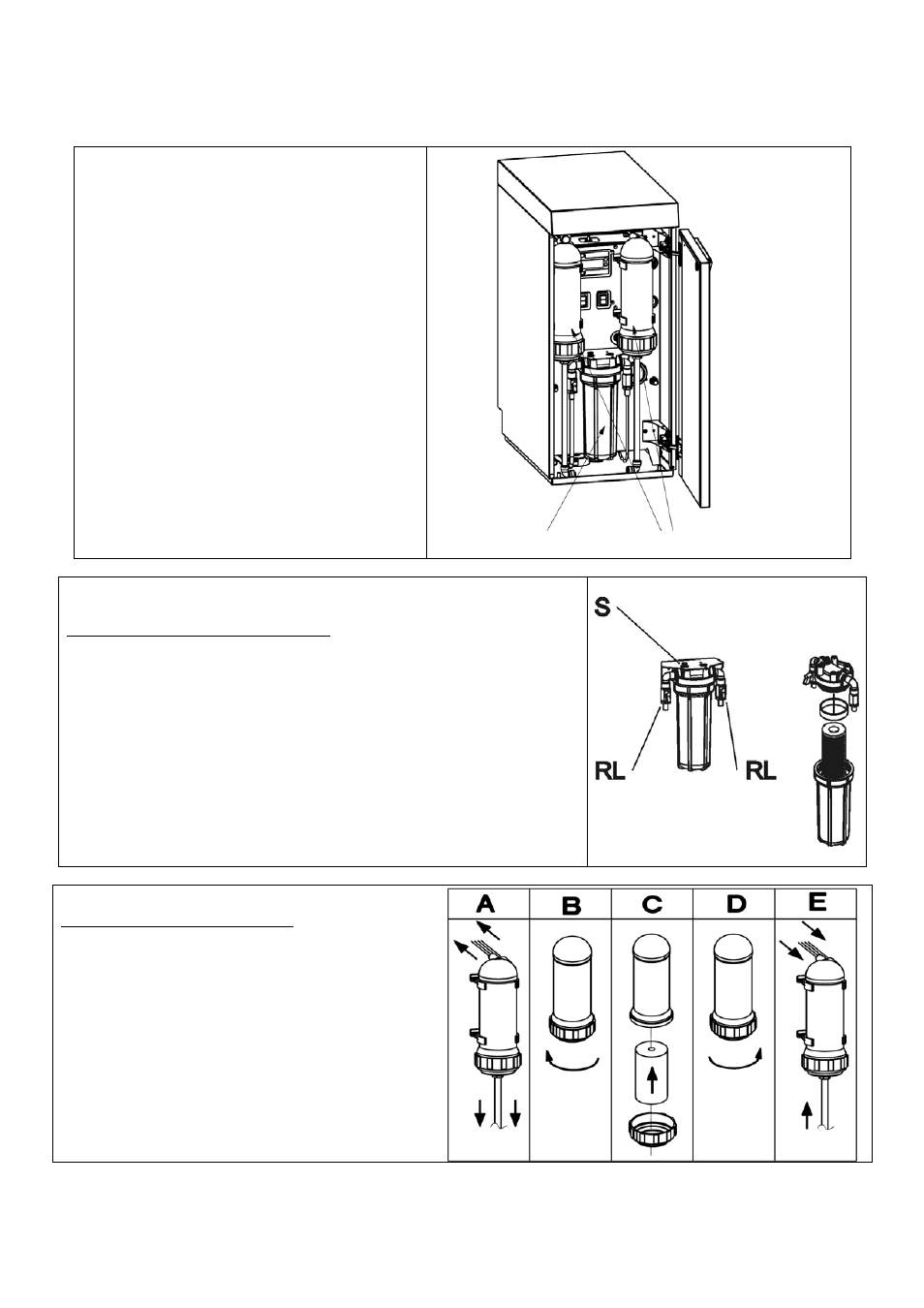 S

RL

RL

A

B

C

D

E