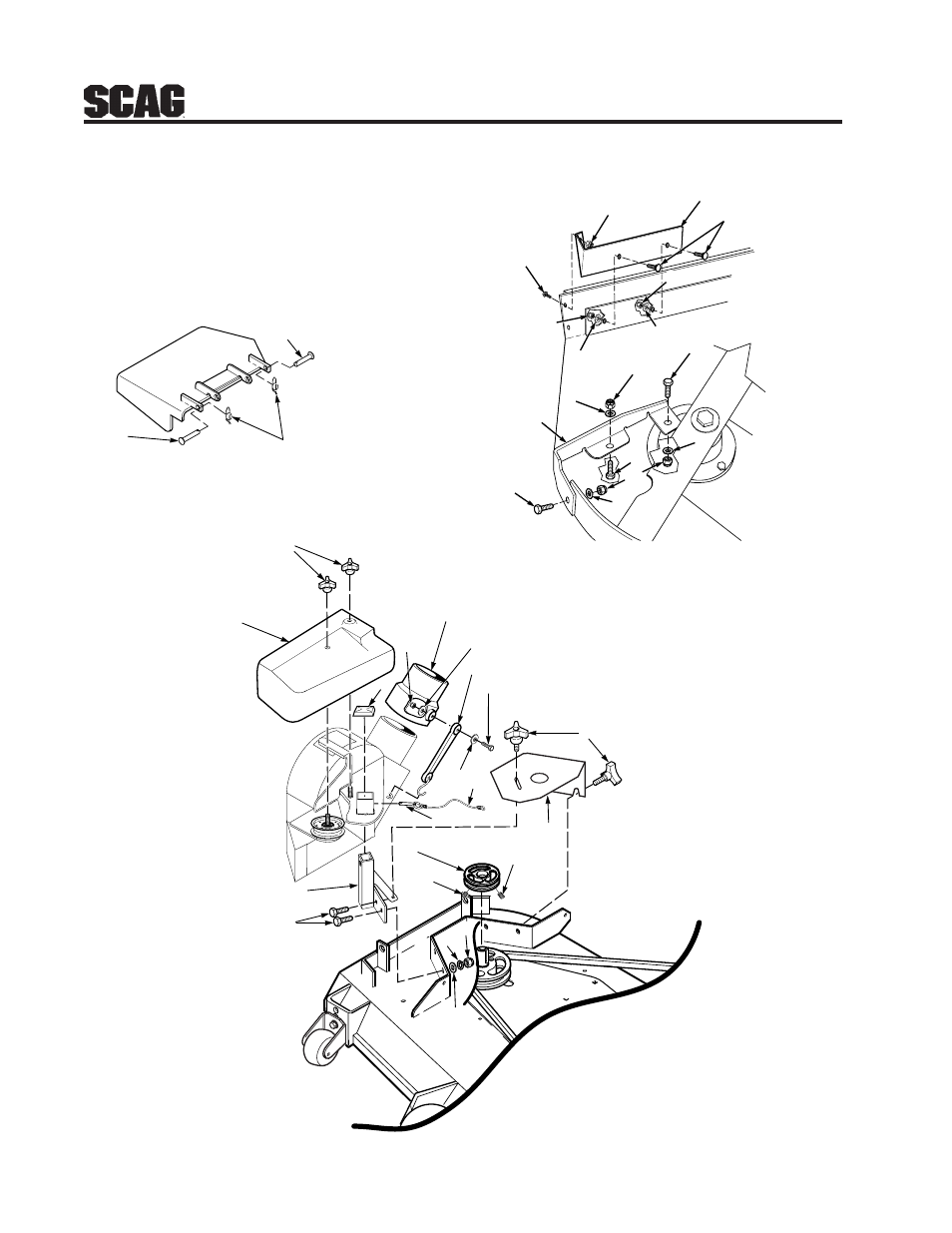 SCAG