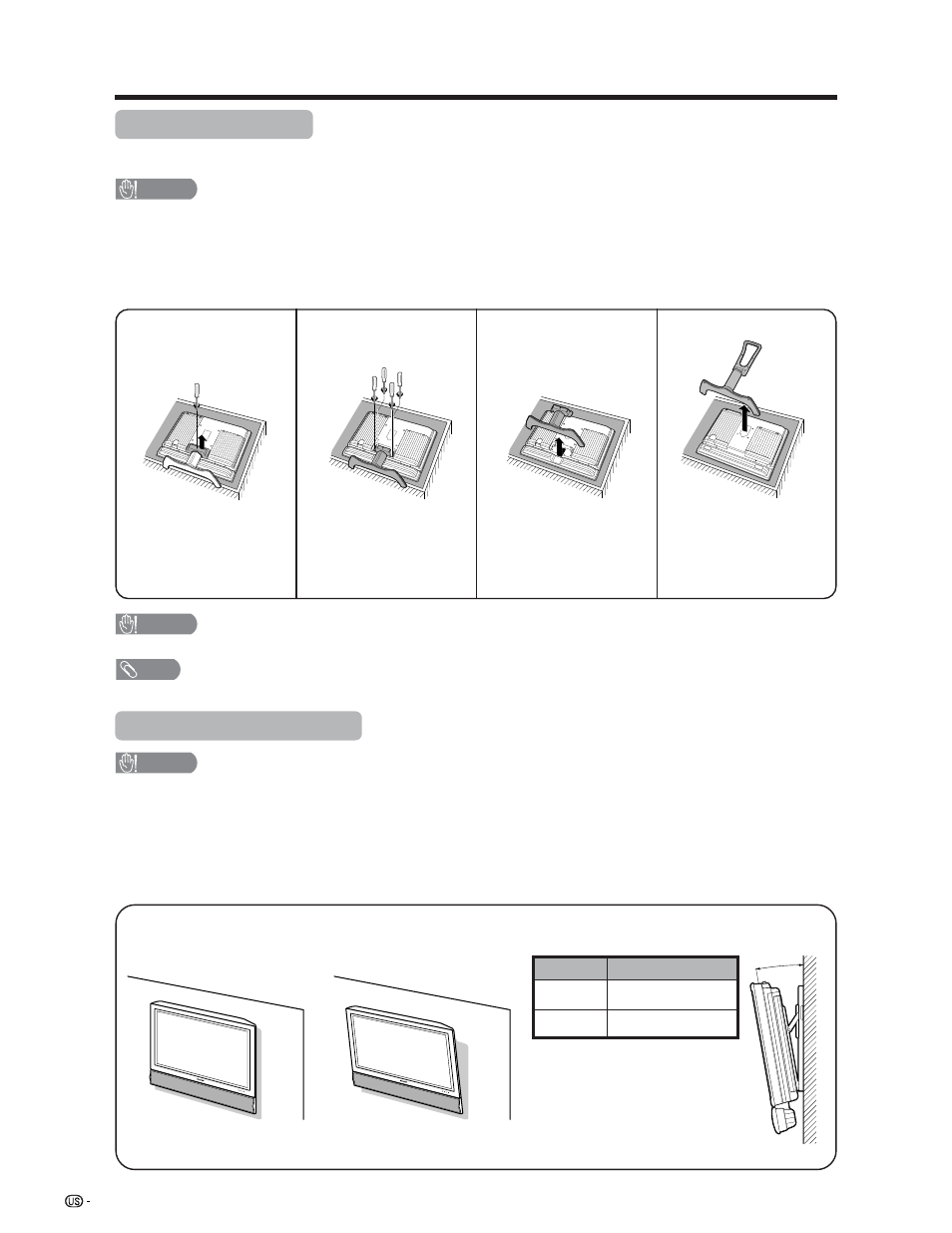 US -