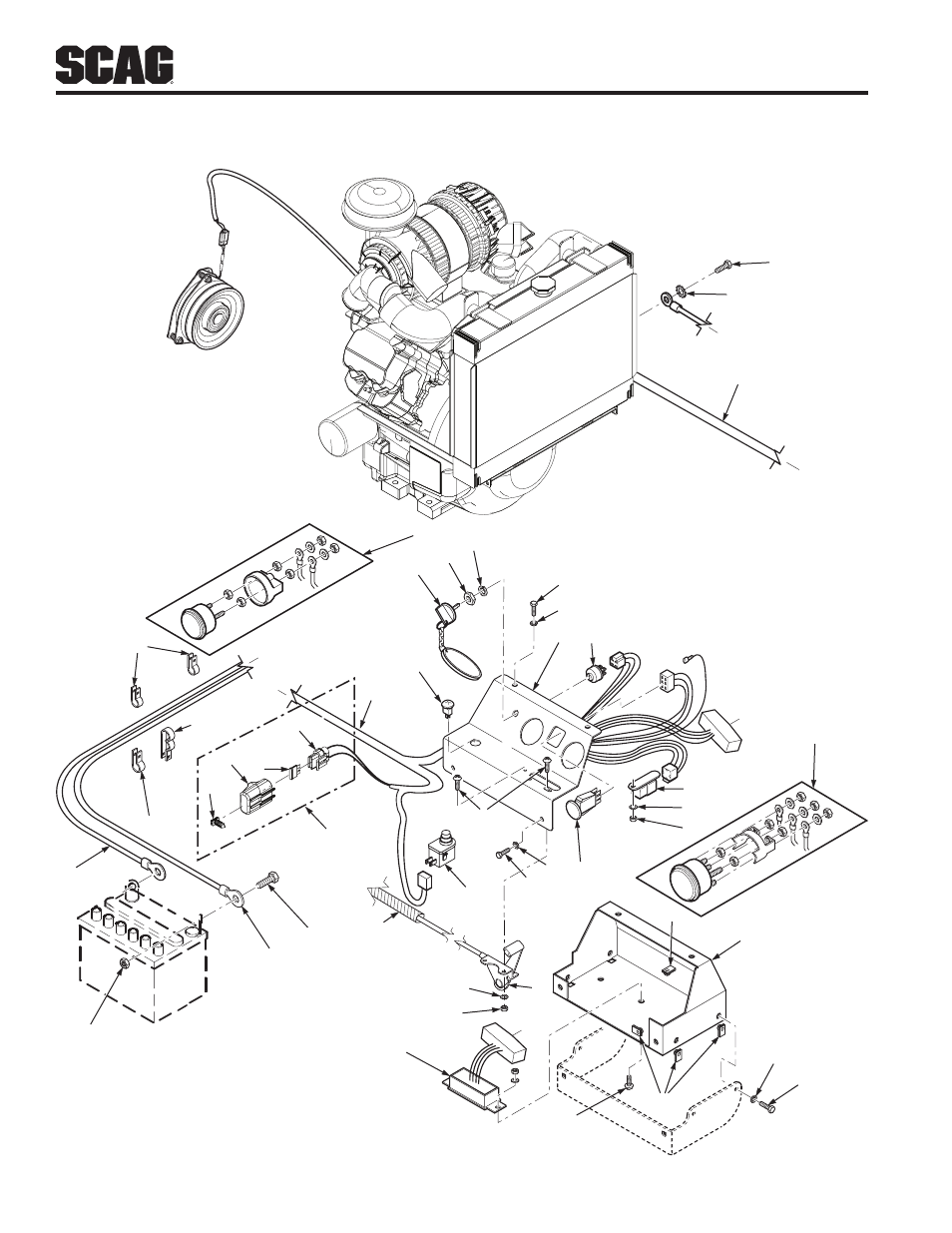 SCAG