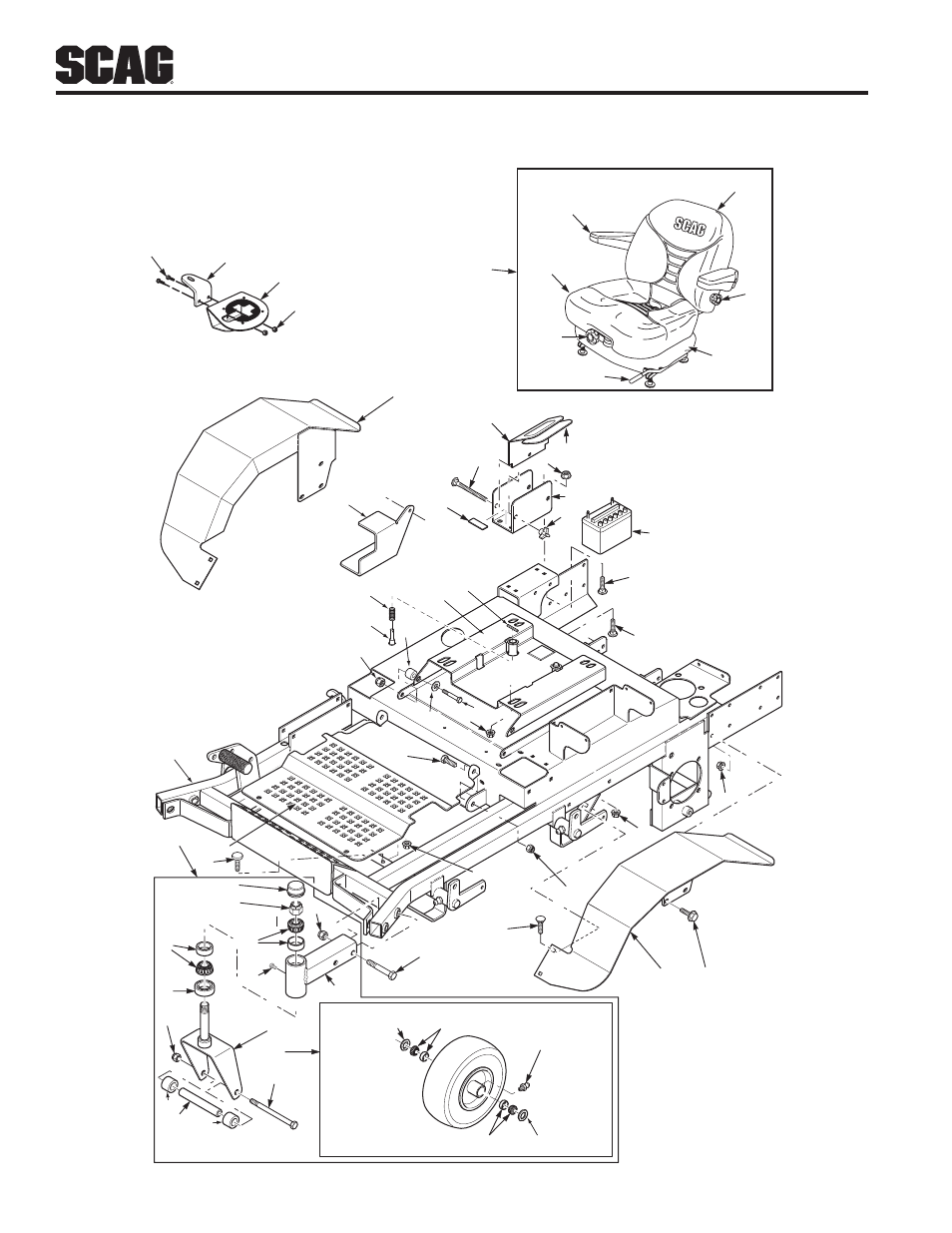 SCAG

SCAG