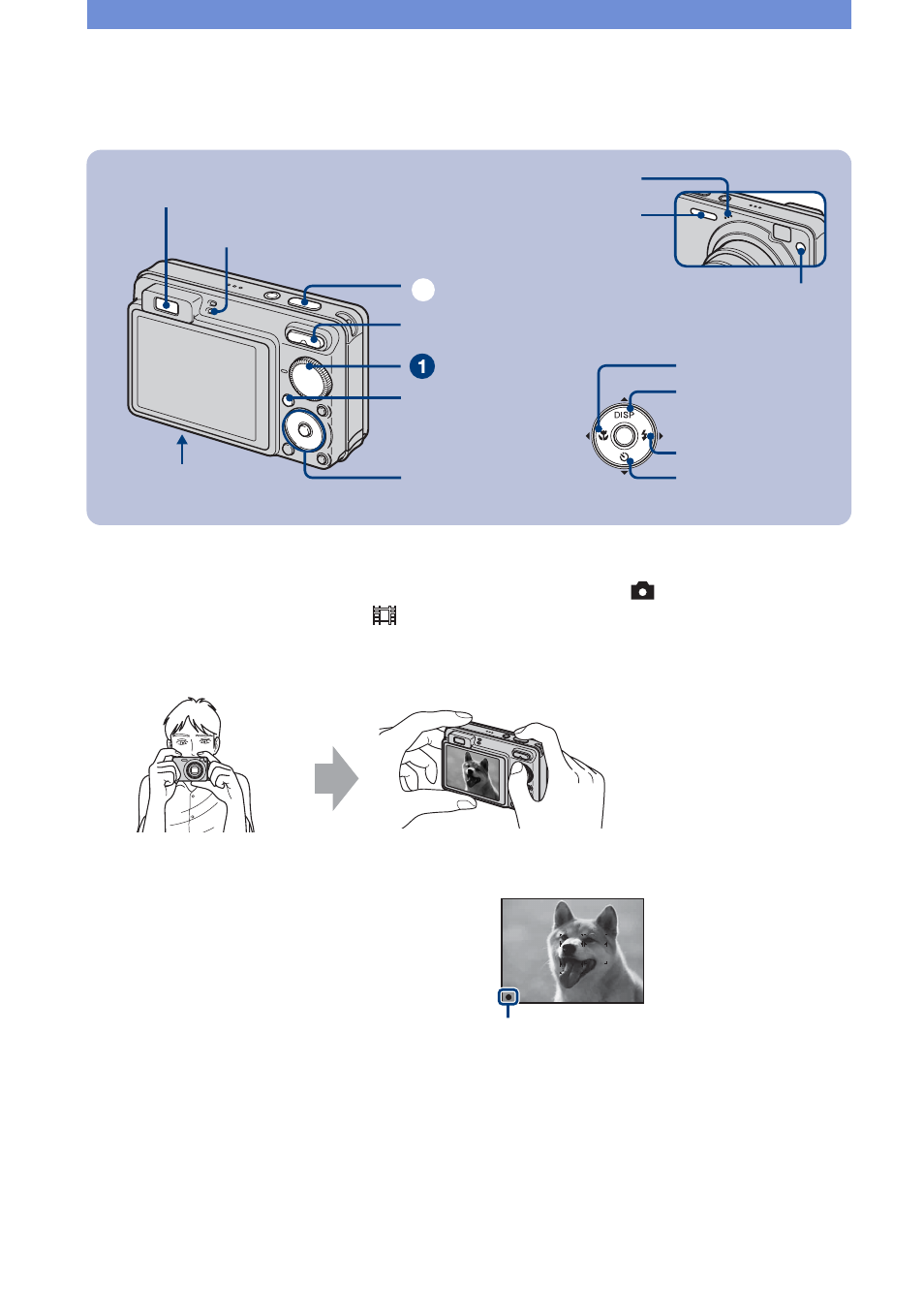 1

DISP