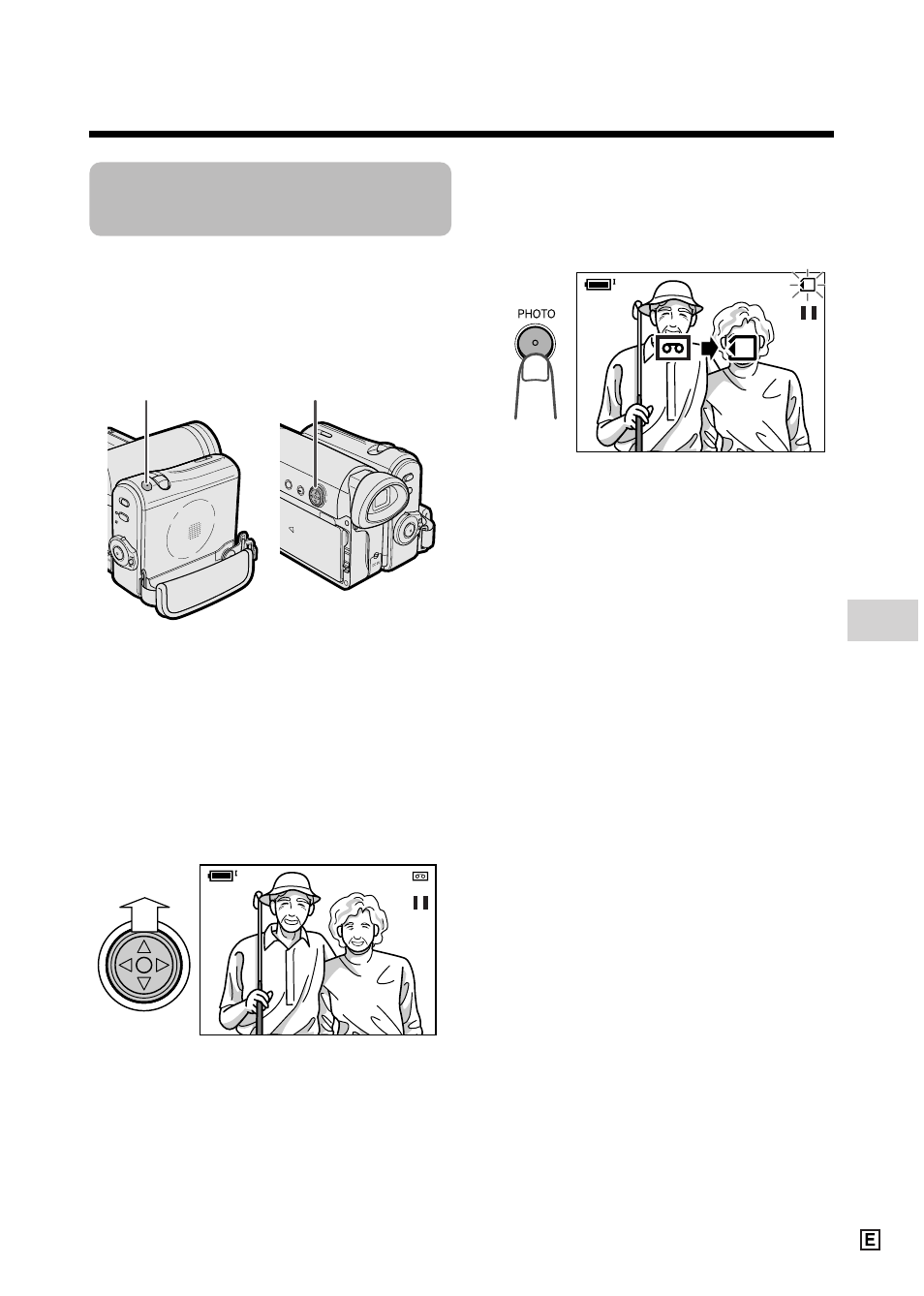 PHOTO

E