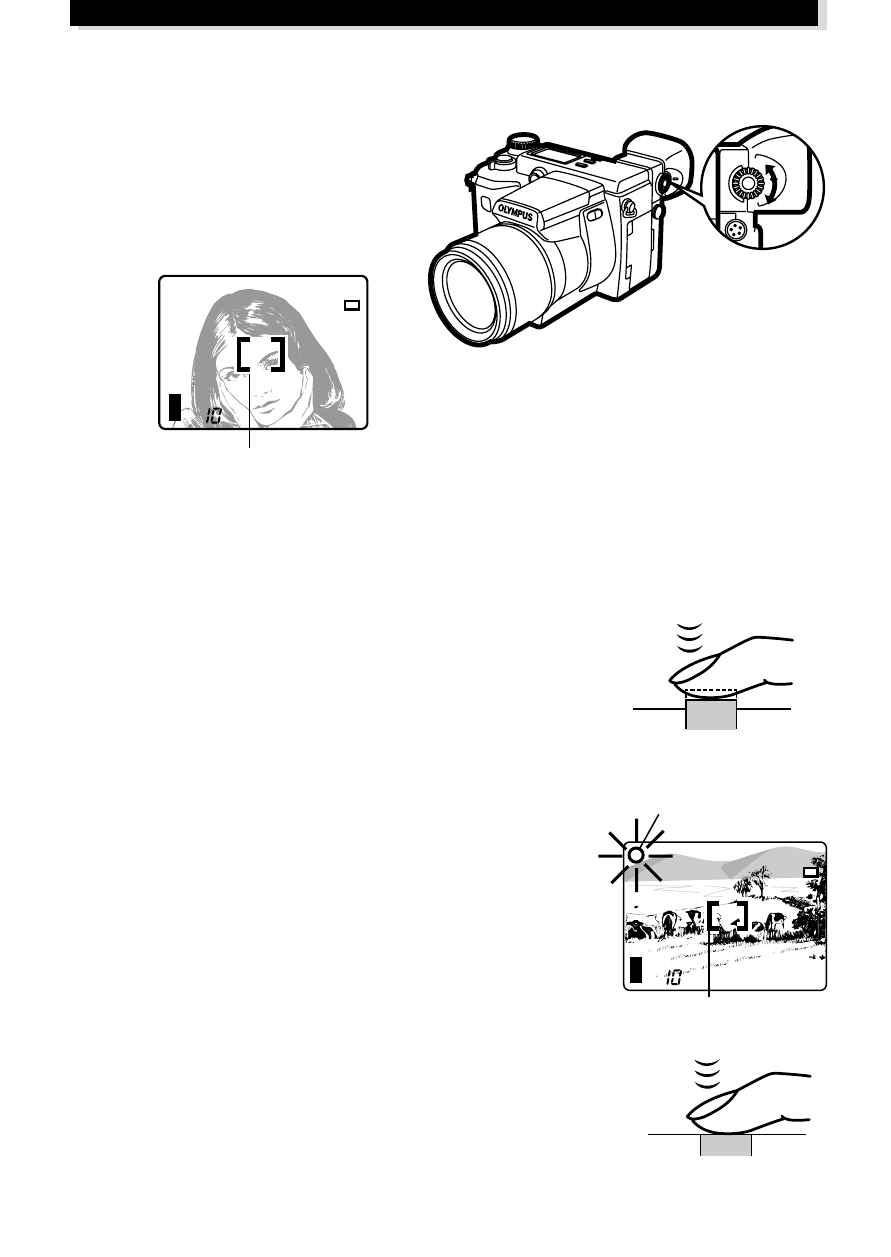 OLYMPUS

10

10