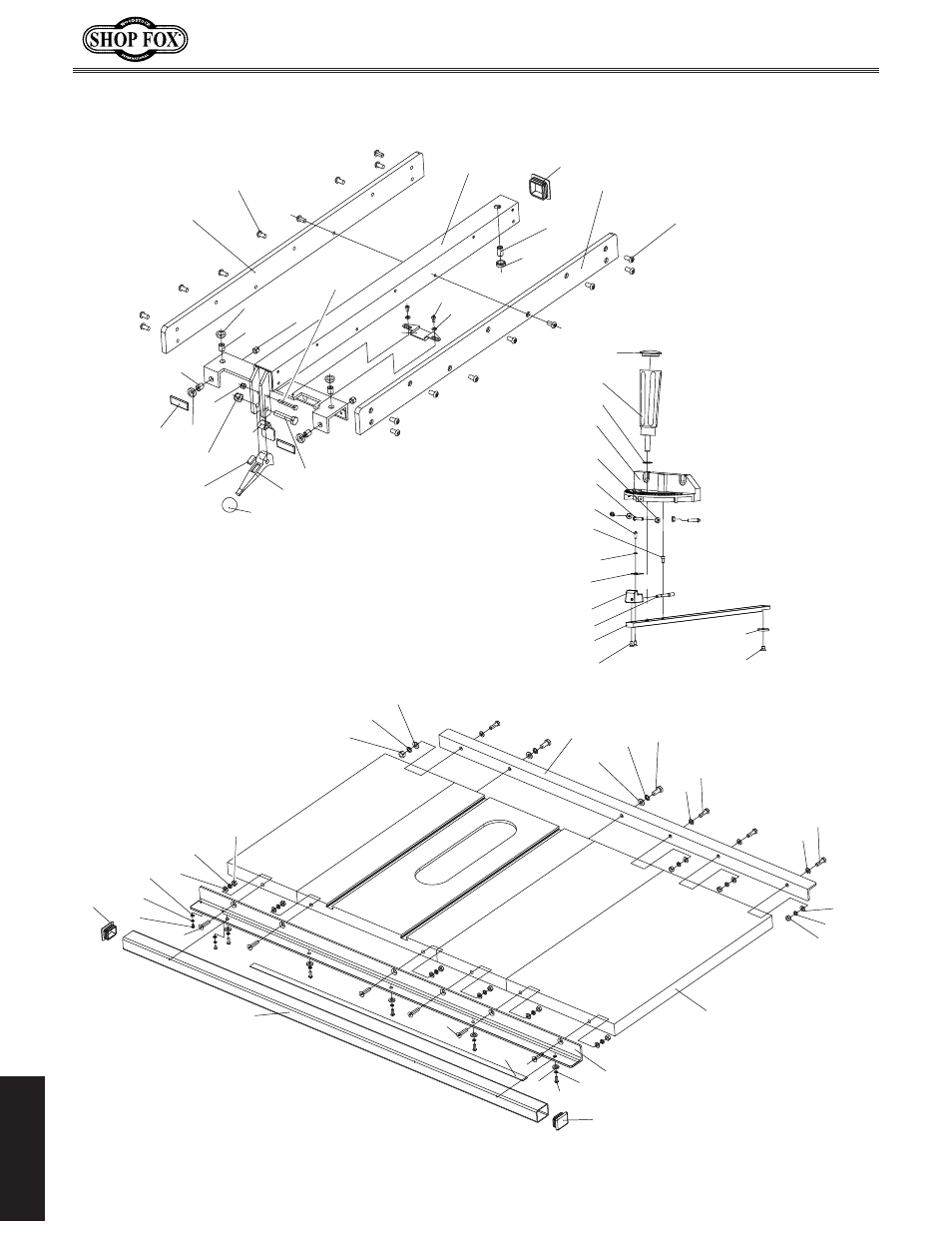 SHOP FOX