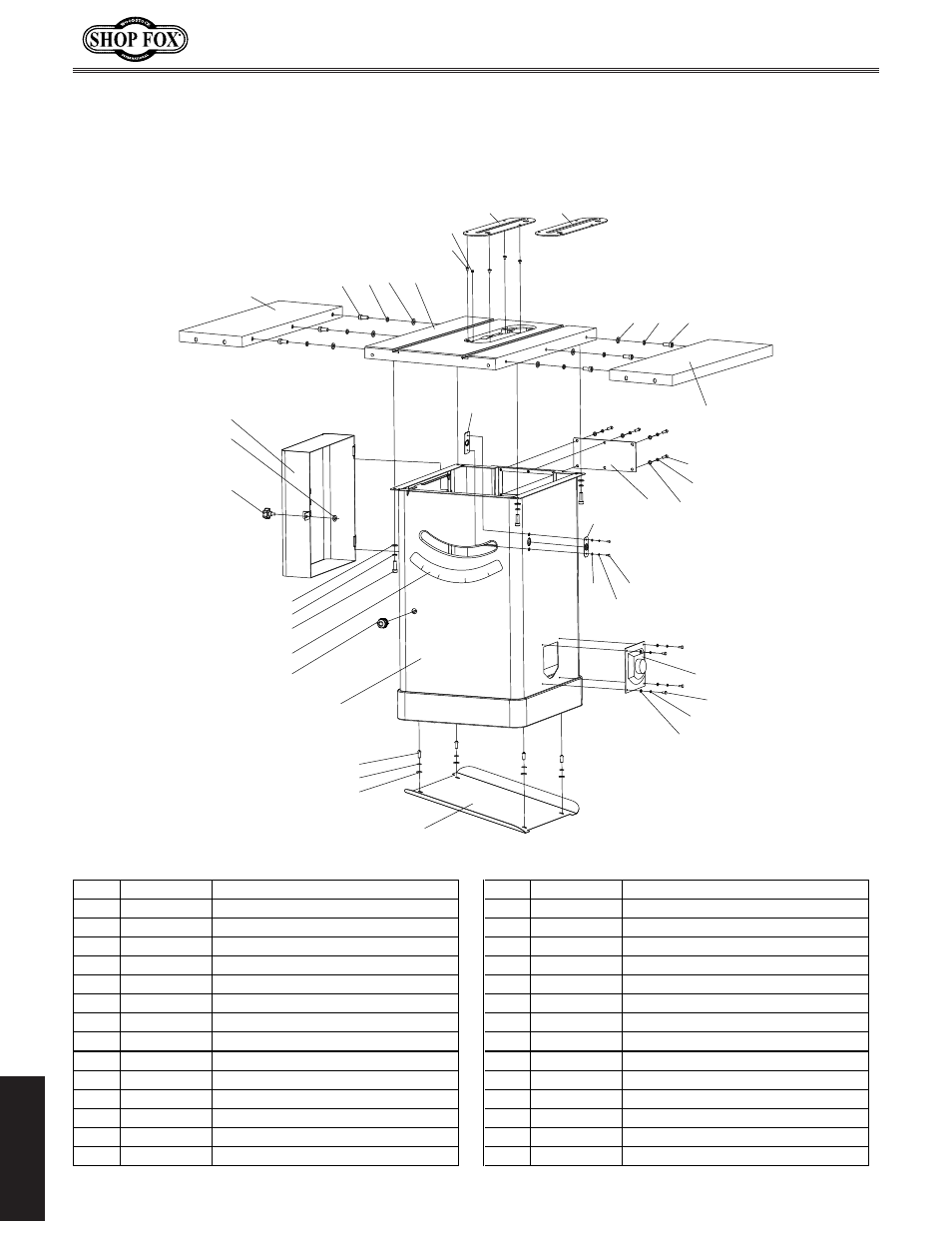 SHOP FOX