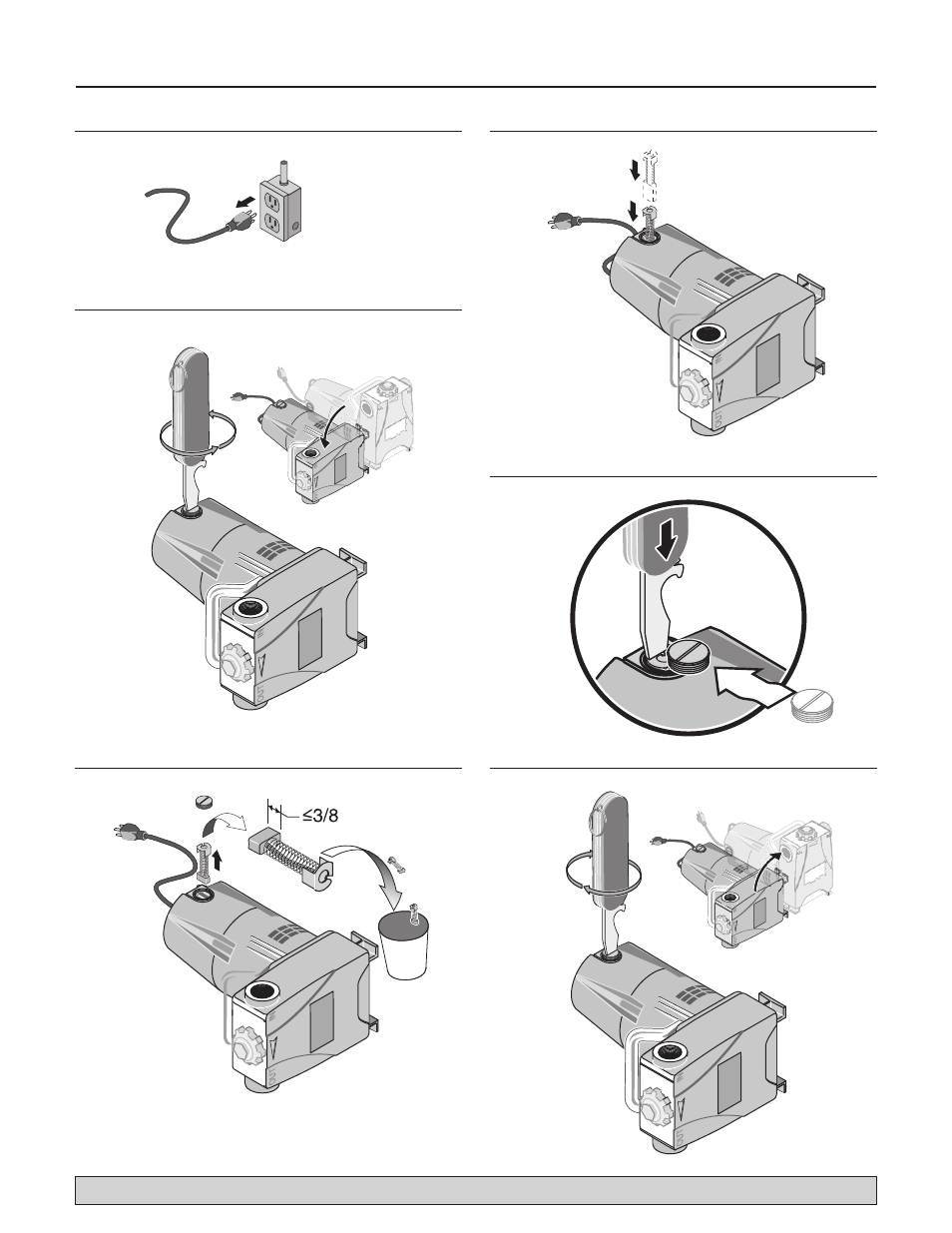 ≤3/8