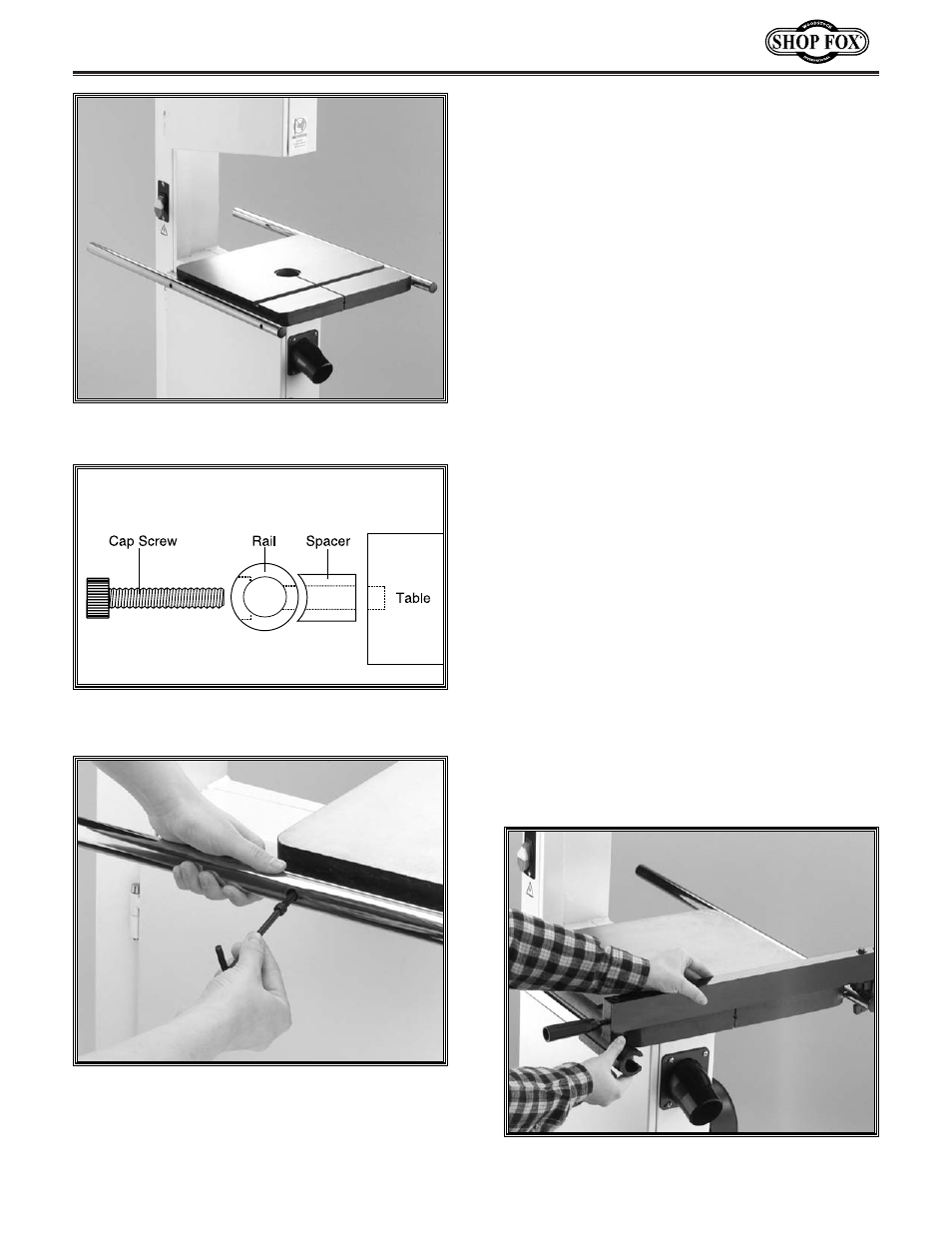 WOODSTOCK
SHOP FOX
INTERNATIONAL

Cap Screw
Rail
Spacer
Table