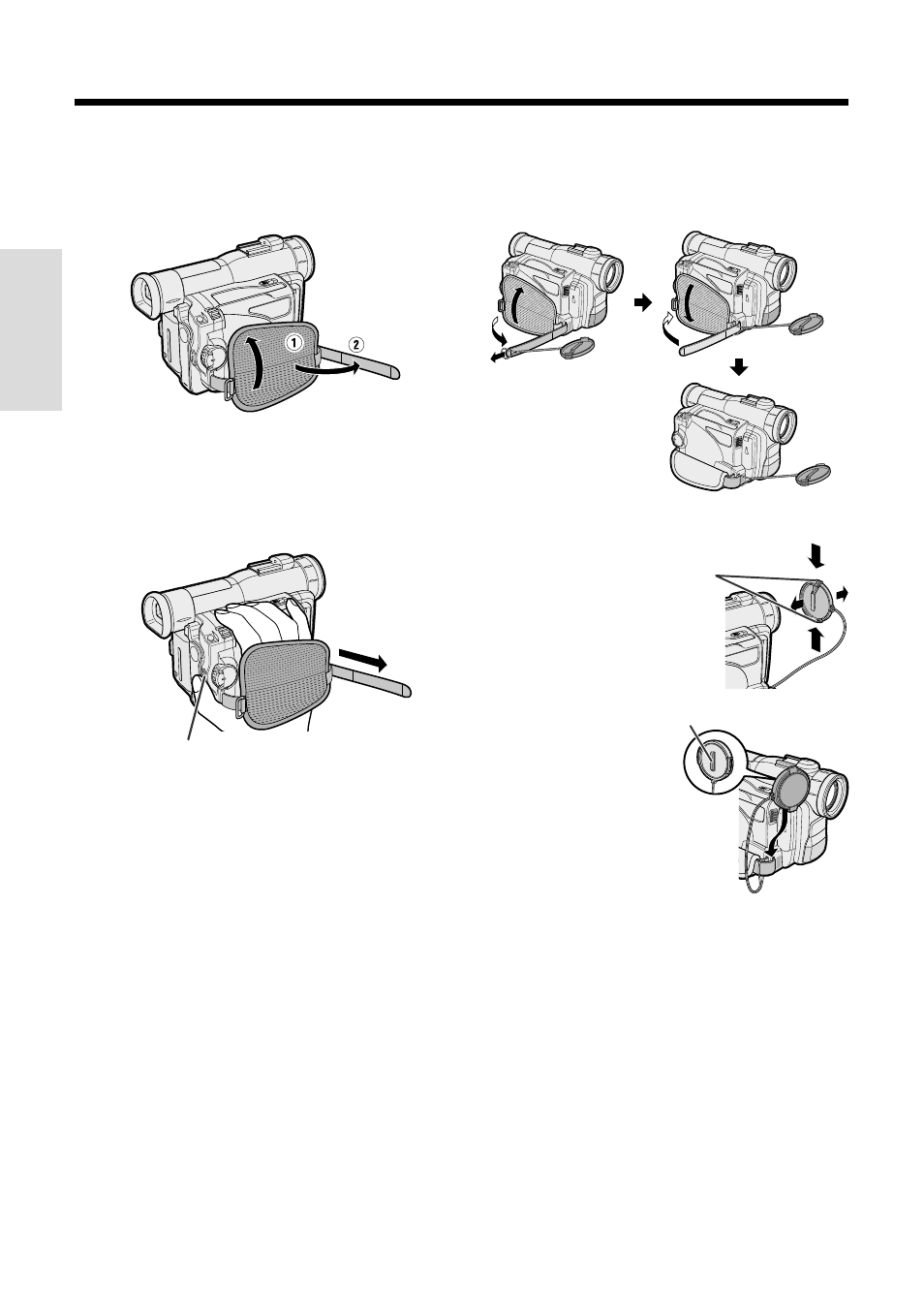 ①
②