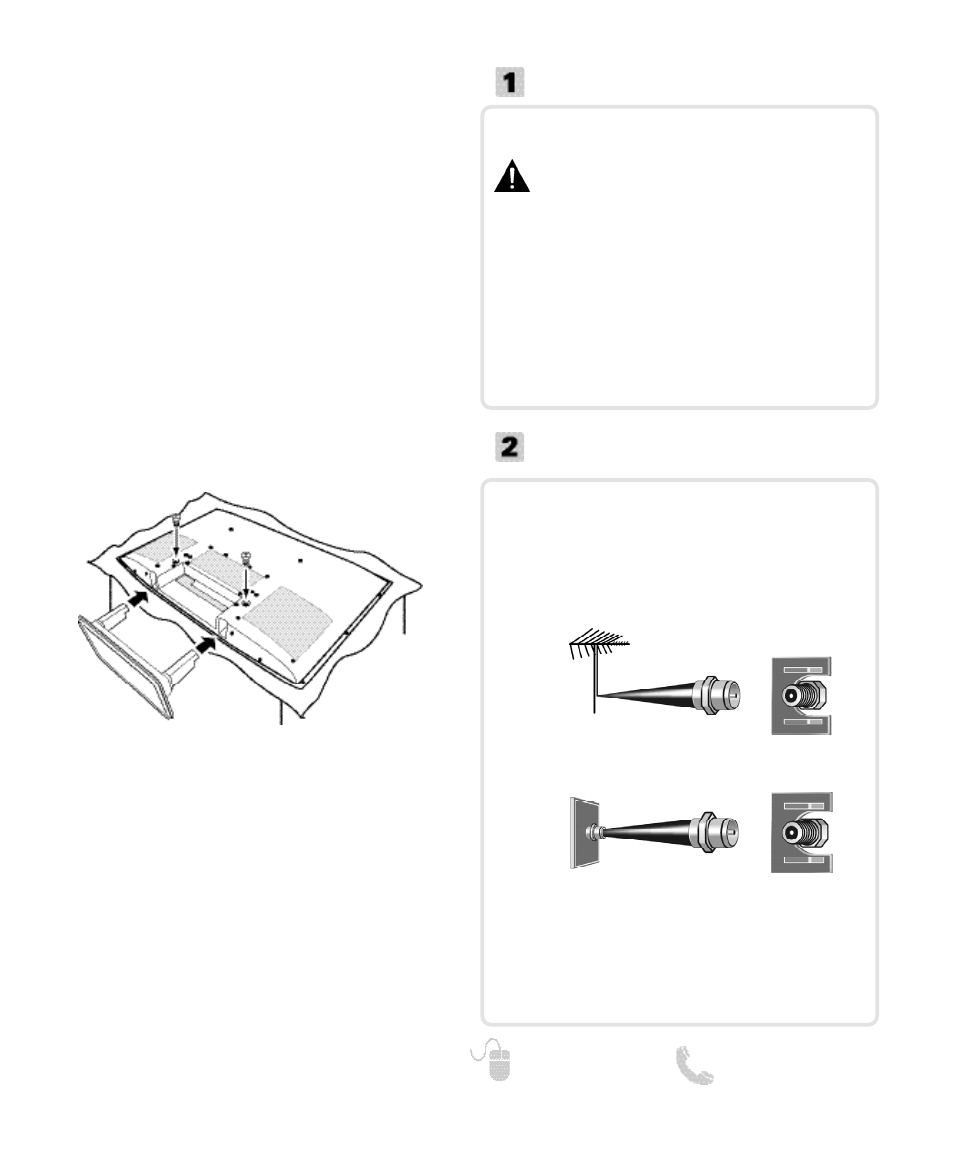 1

2