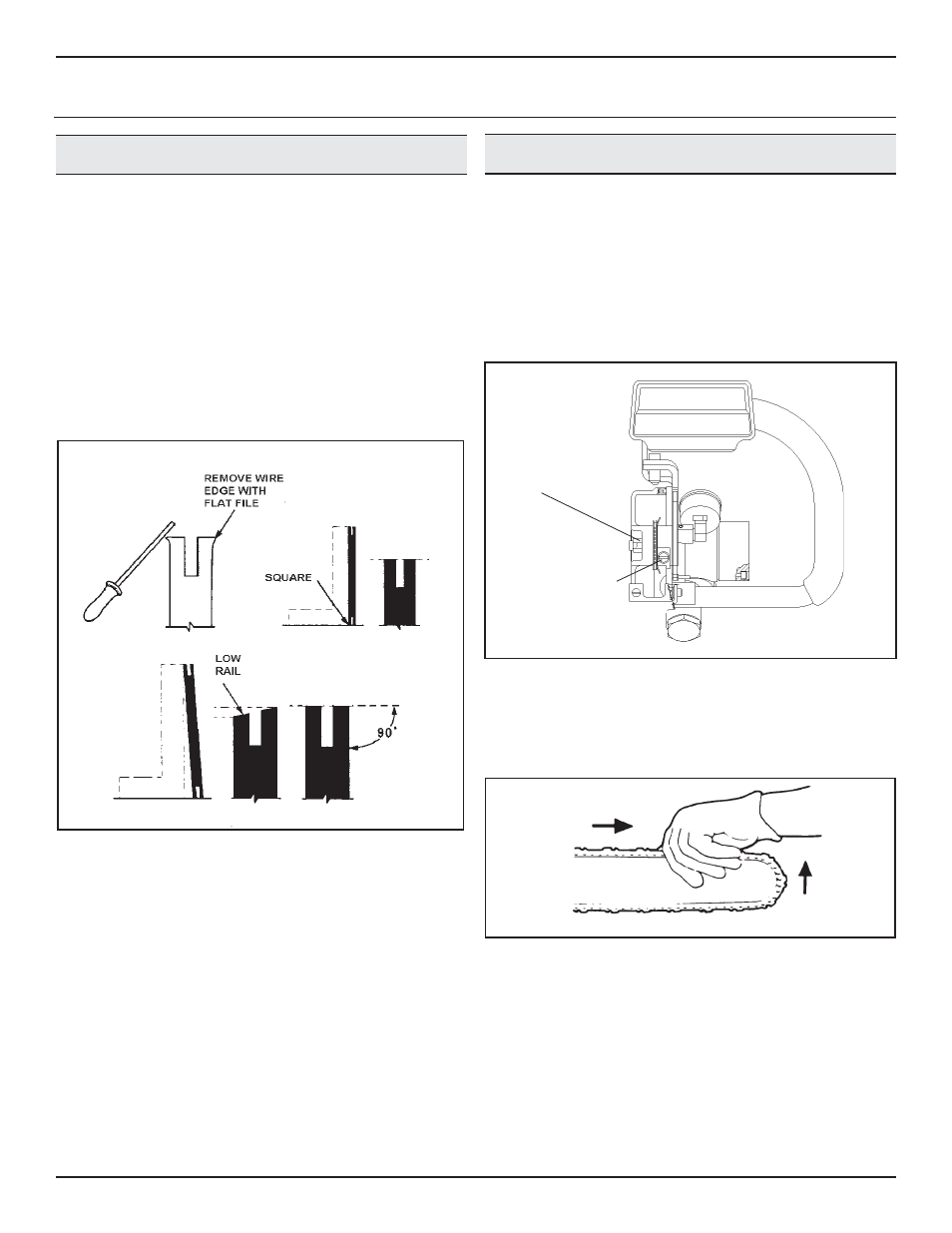 REMOVE WIRE EDGE WITH FLAT FILE

SQUARE

LOW RAIL

90°