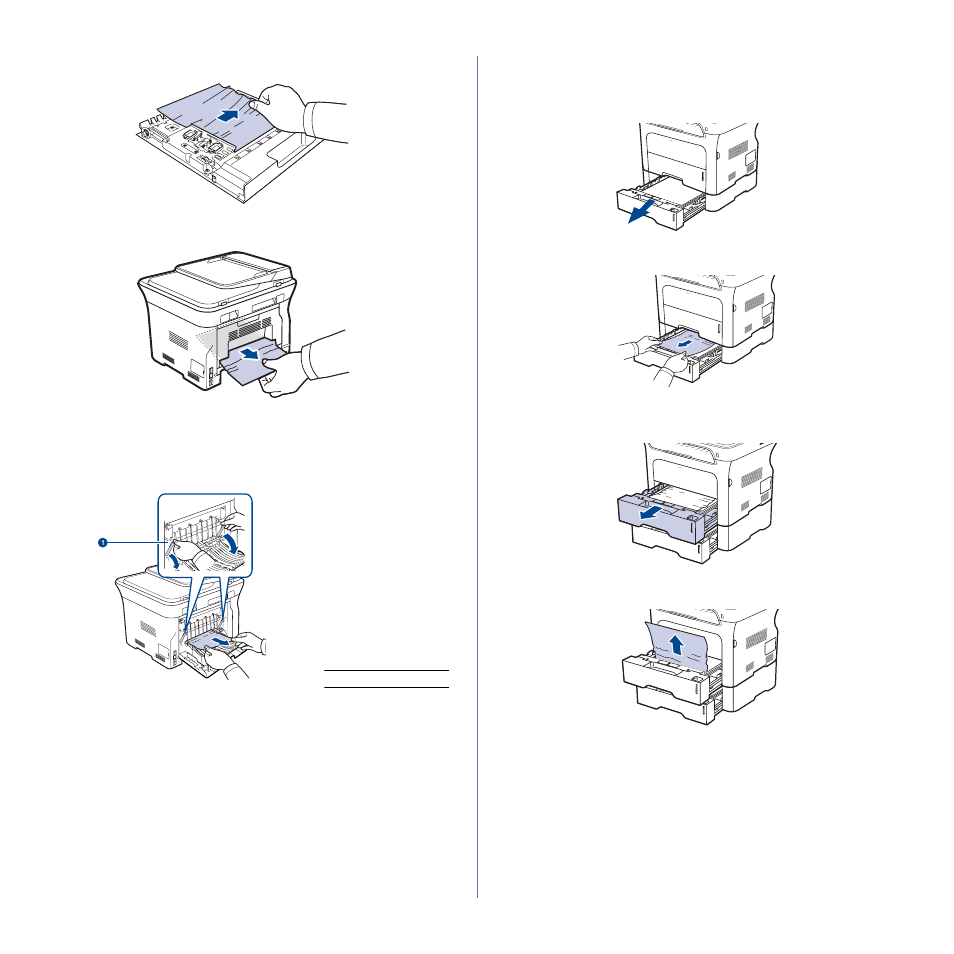 1