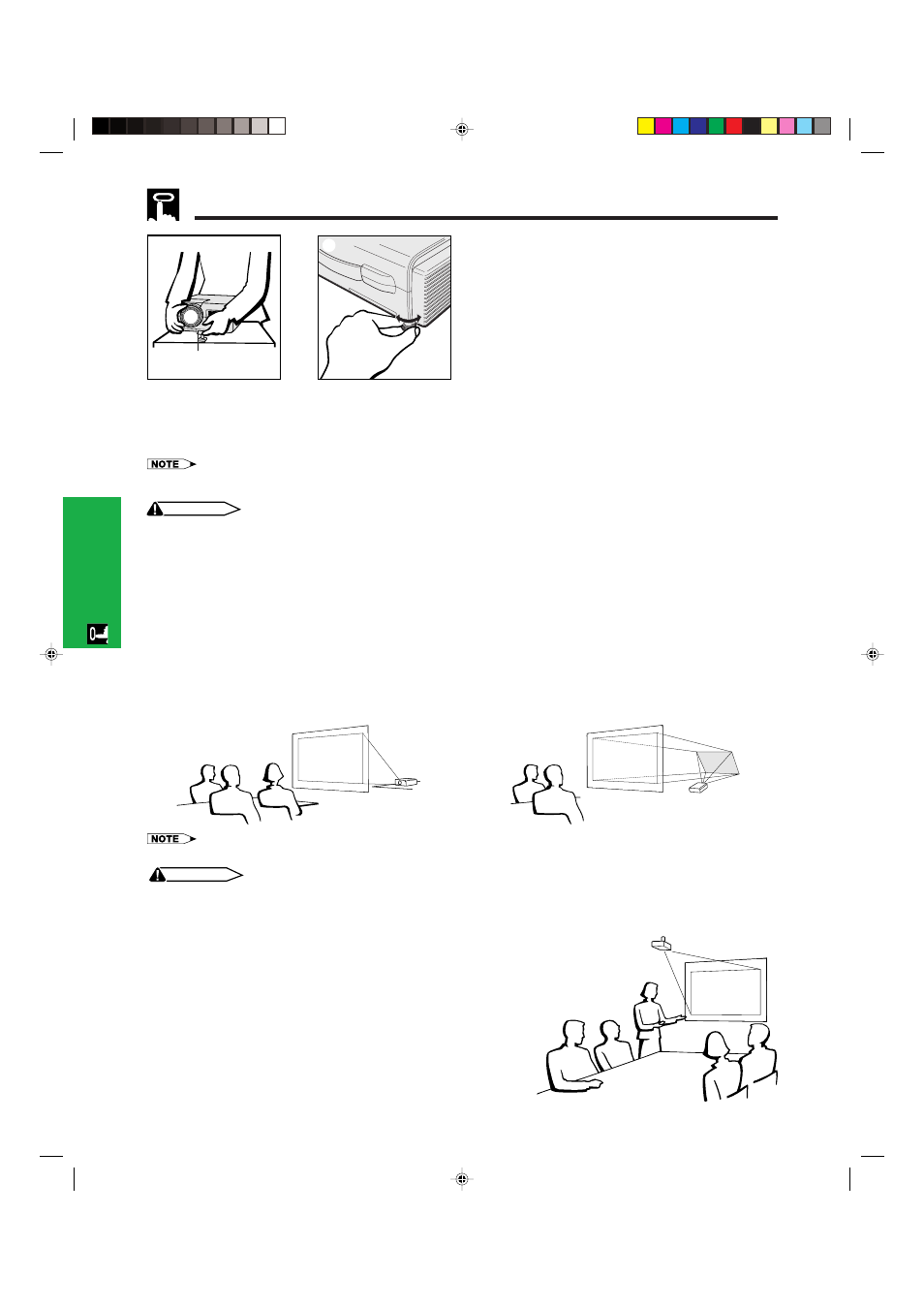 NOTE

NOTE