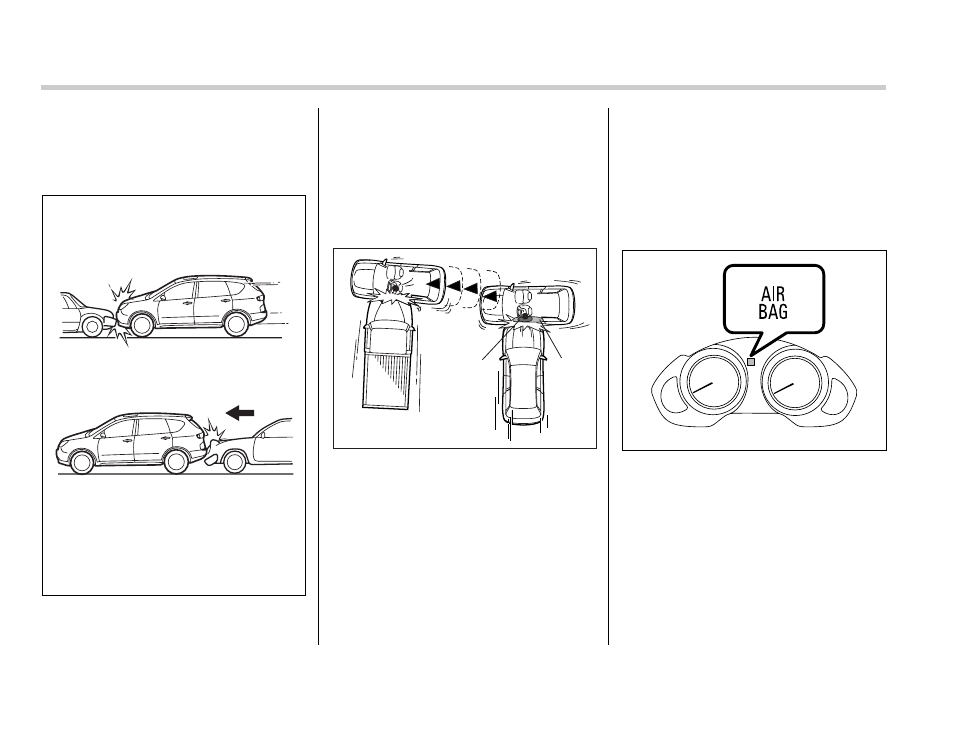 AIR
BAG