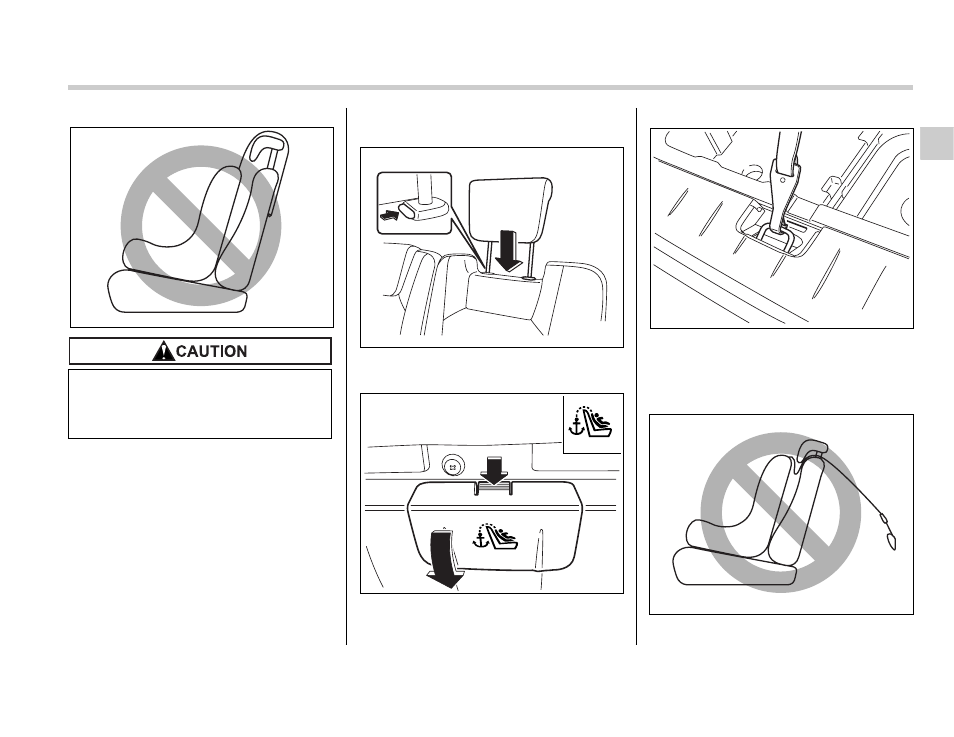 CAUTION