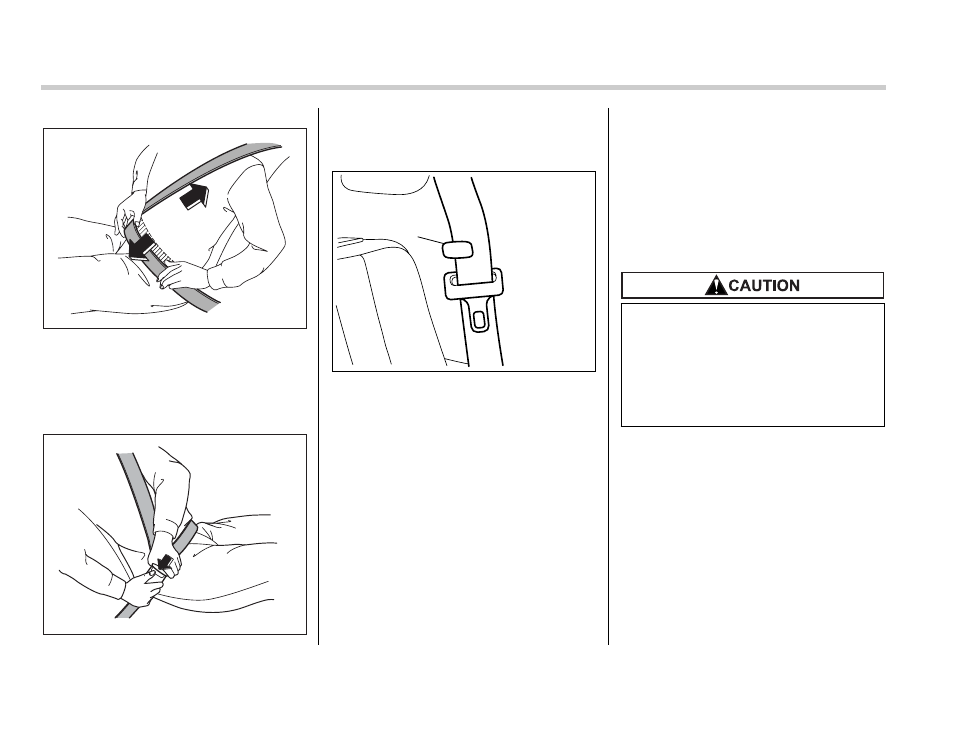 CAUTION