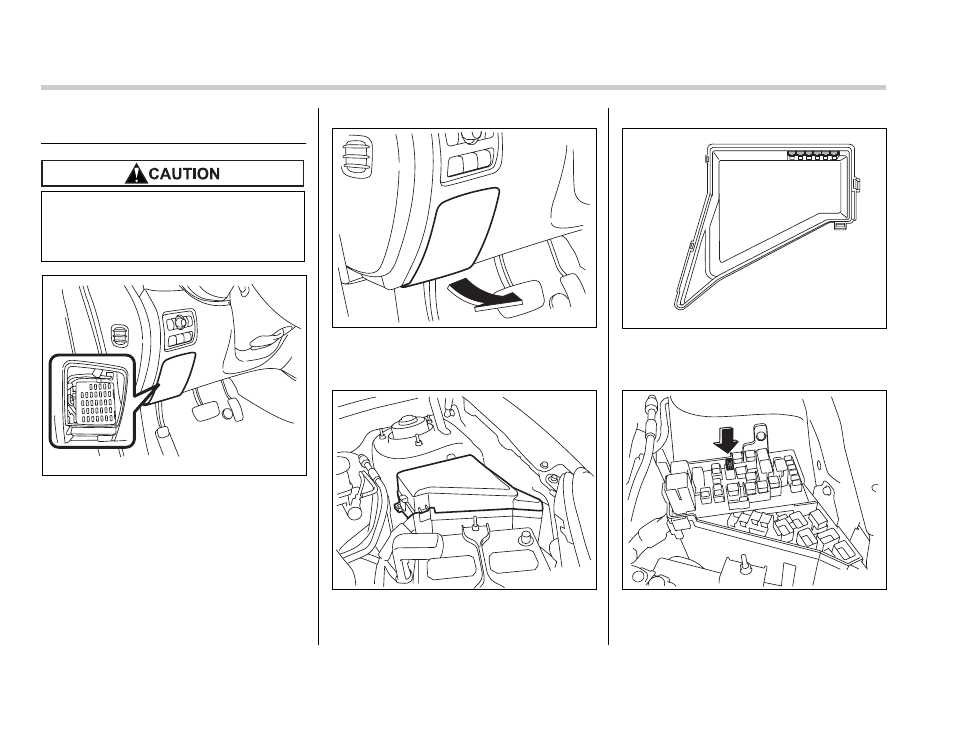 CAUTION