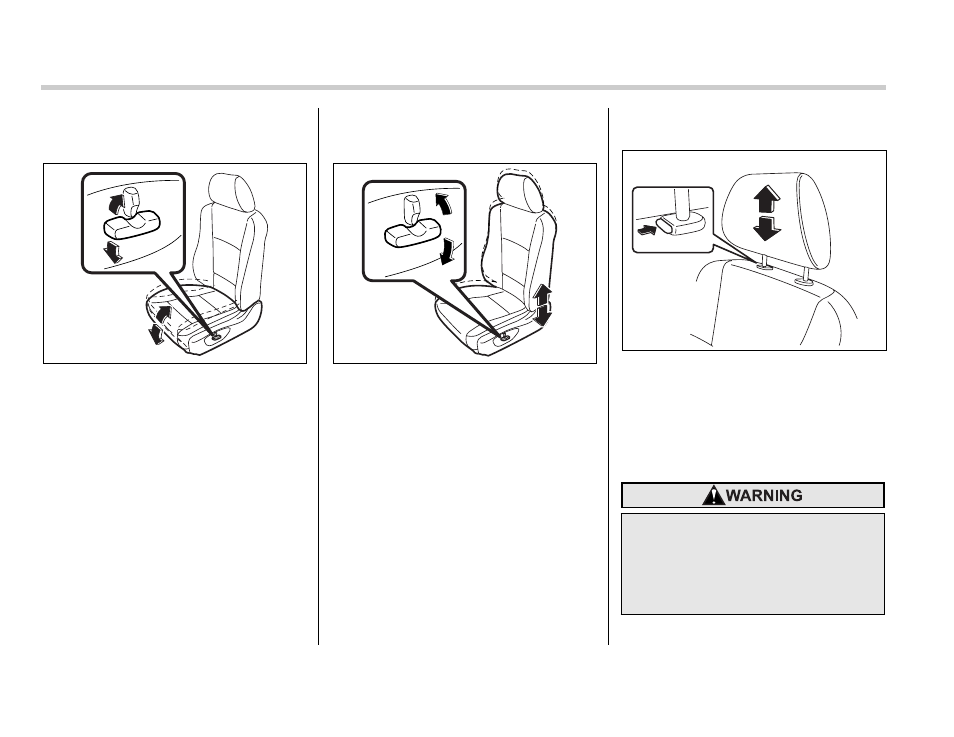 WARNING