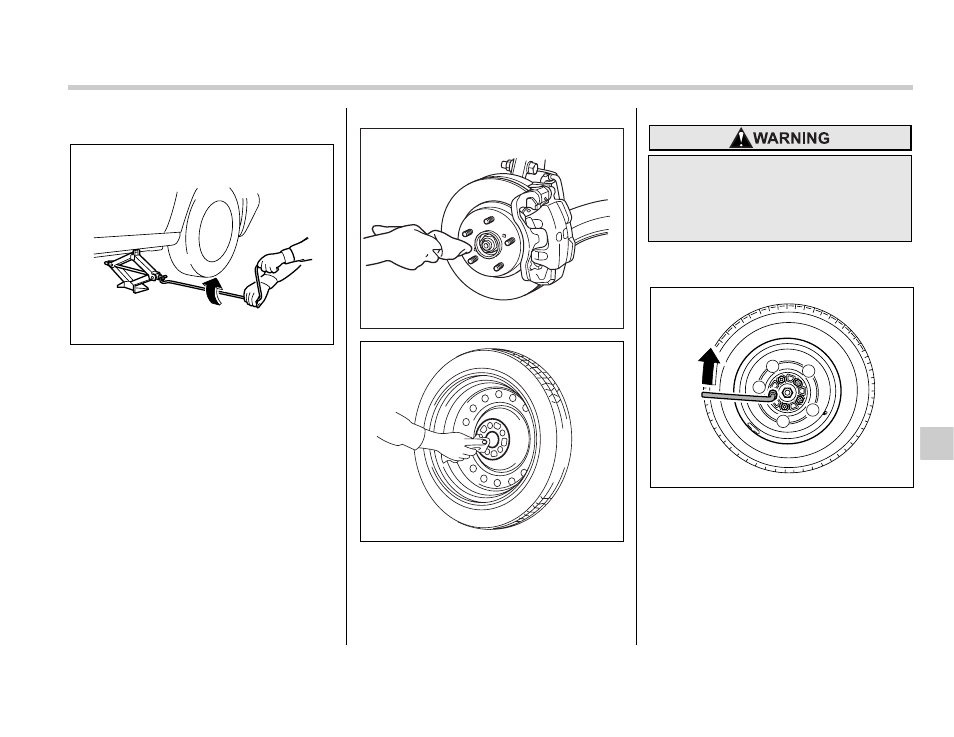 WARNING