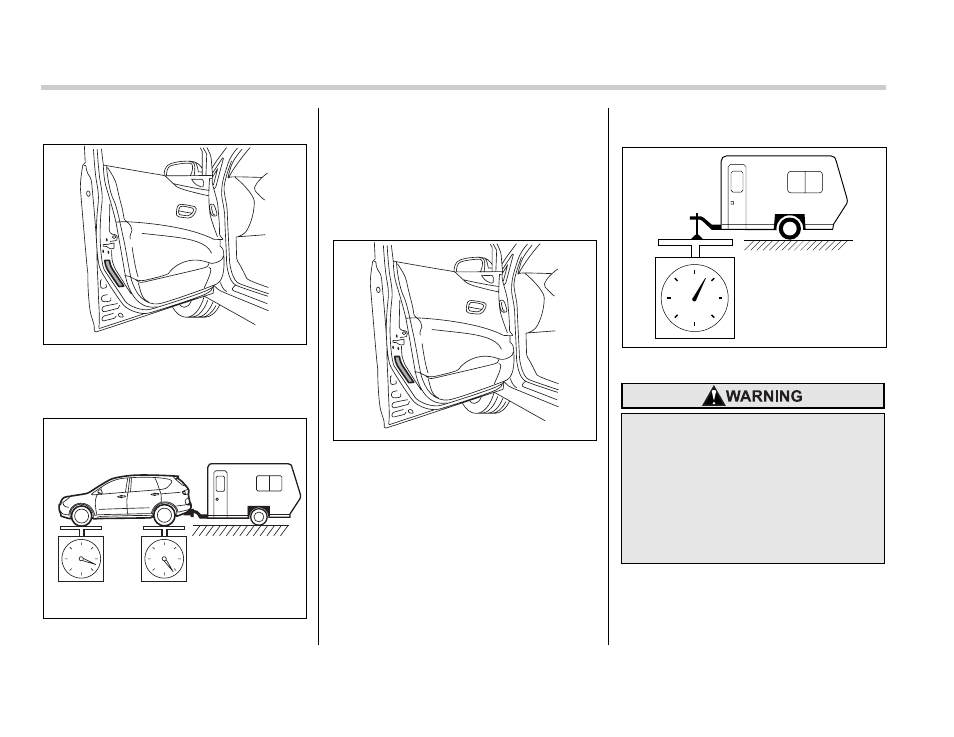 WARNING