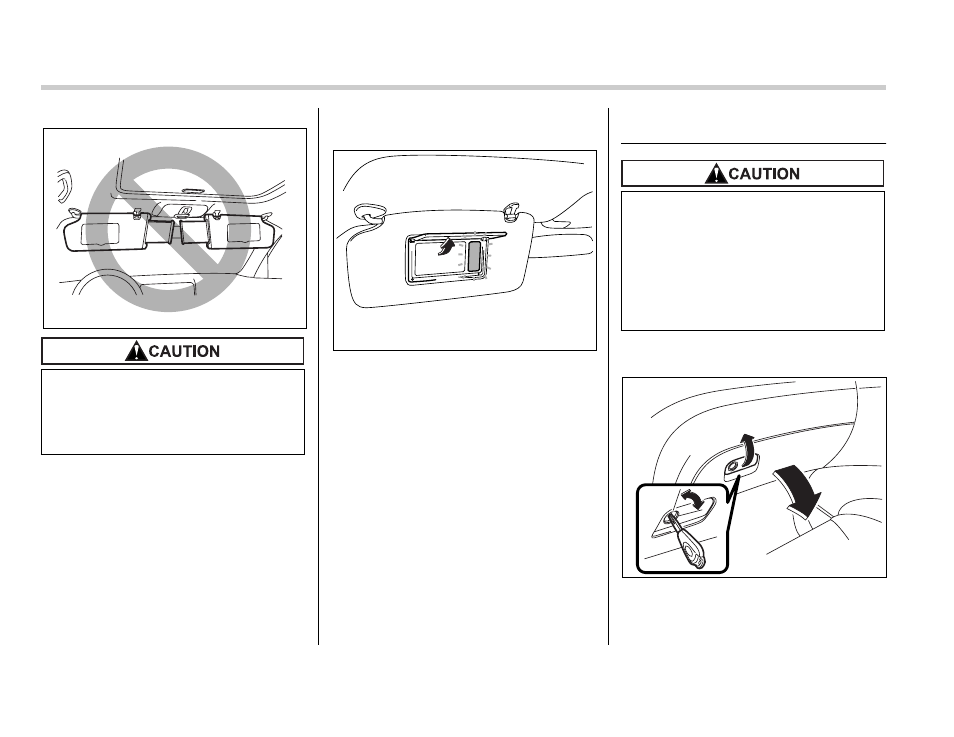 CAUTION

CAUTION