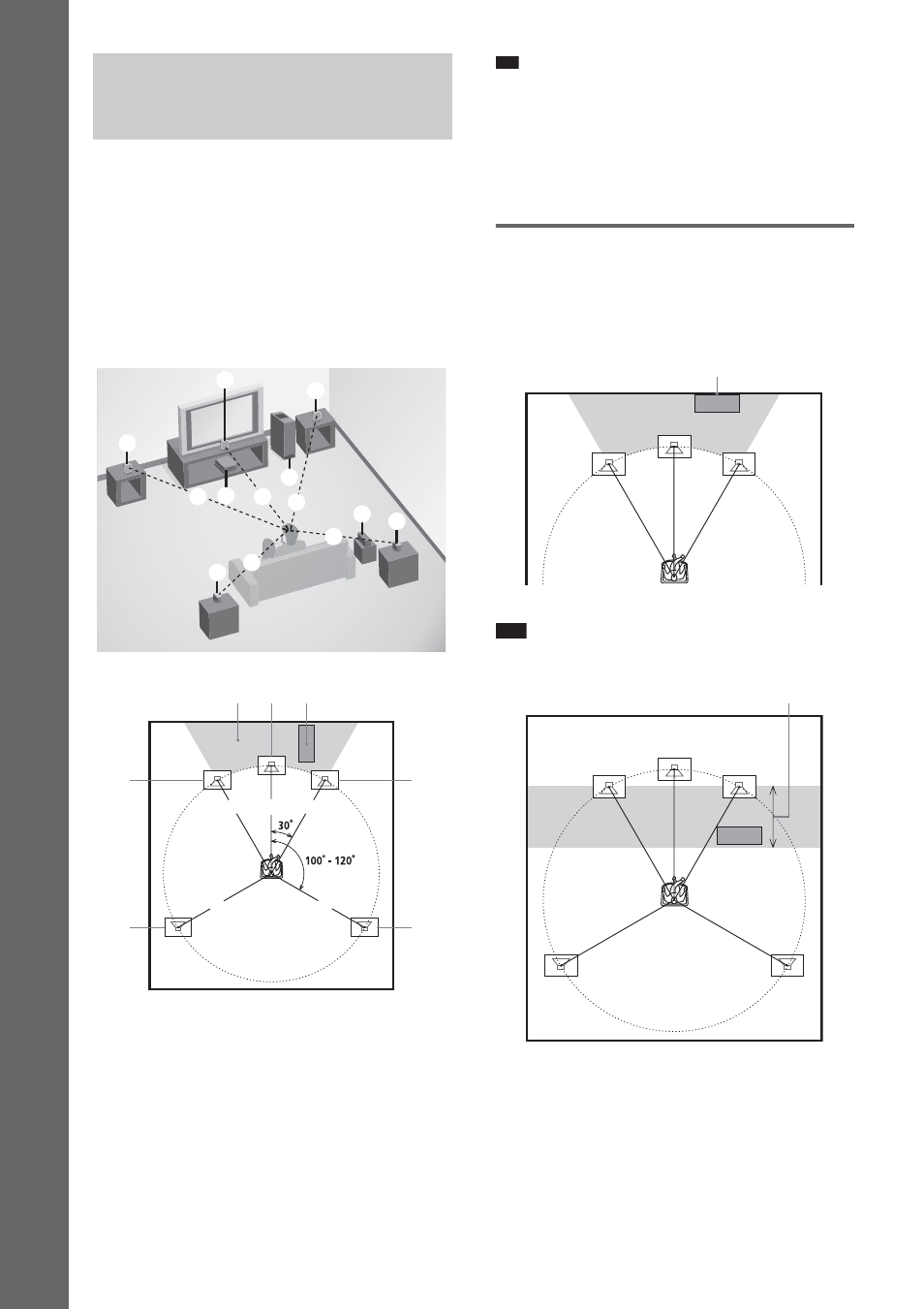 30°

100° - 120°