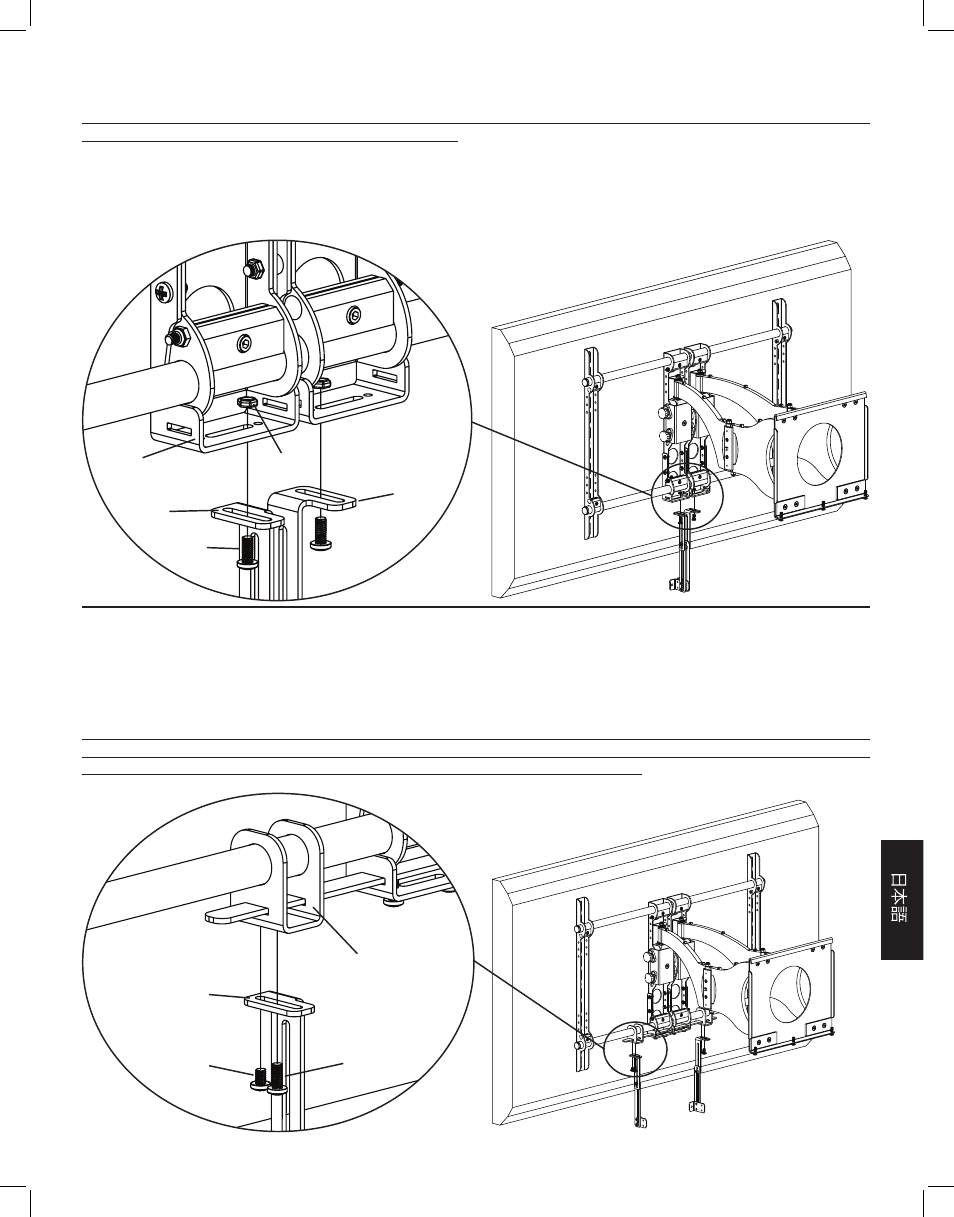 日本語