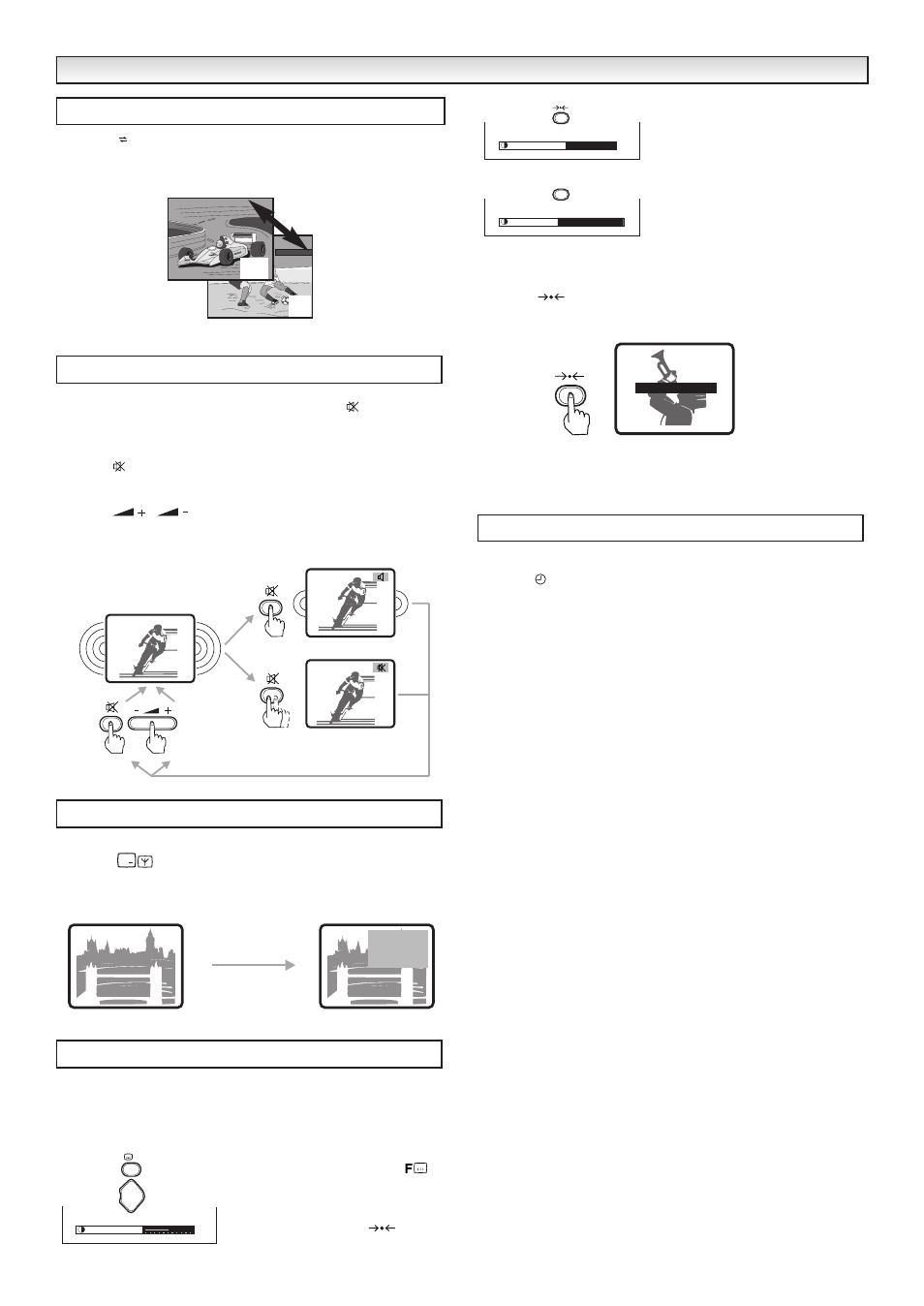 F