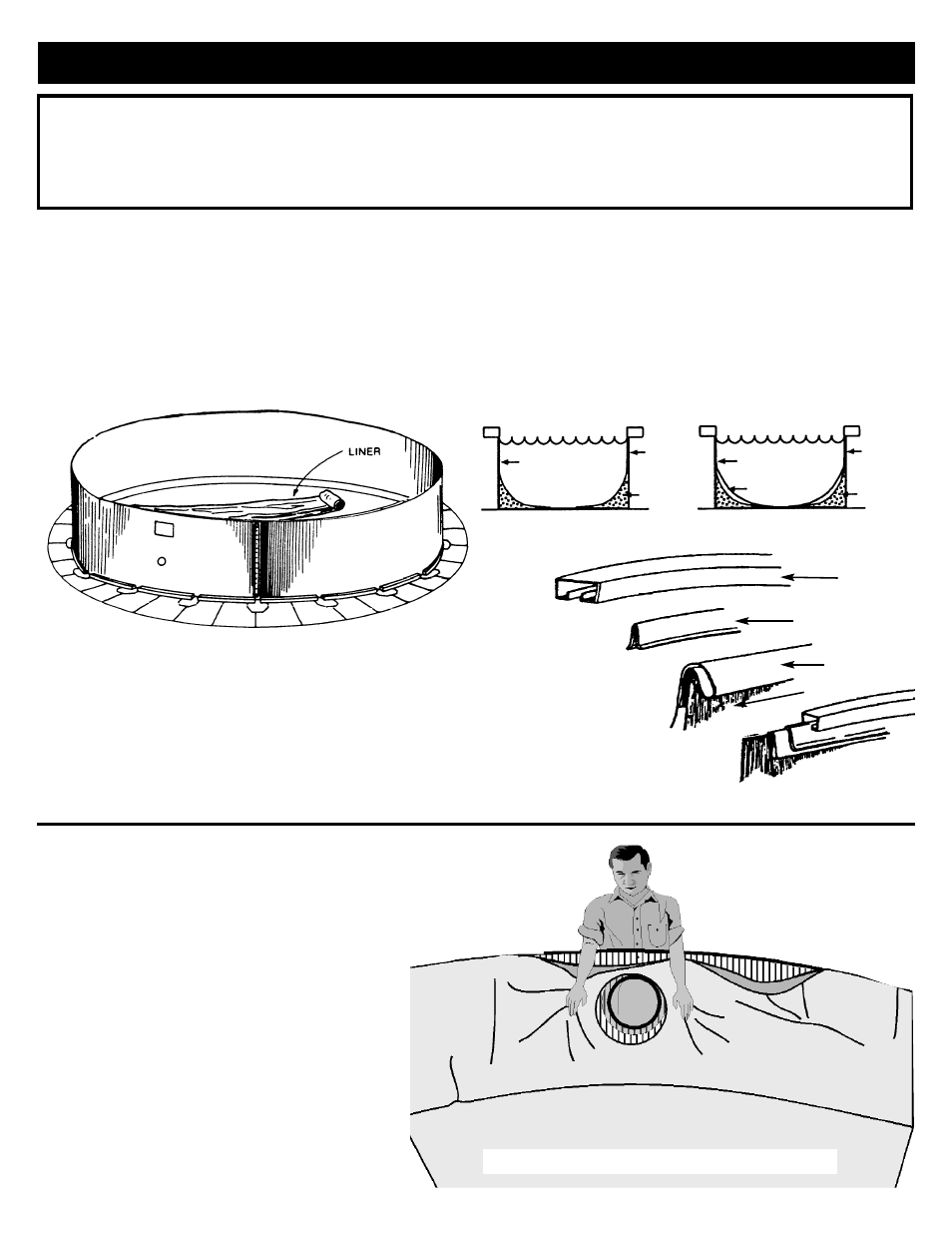 LINER