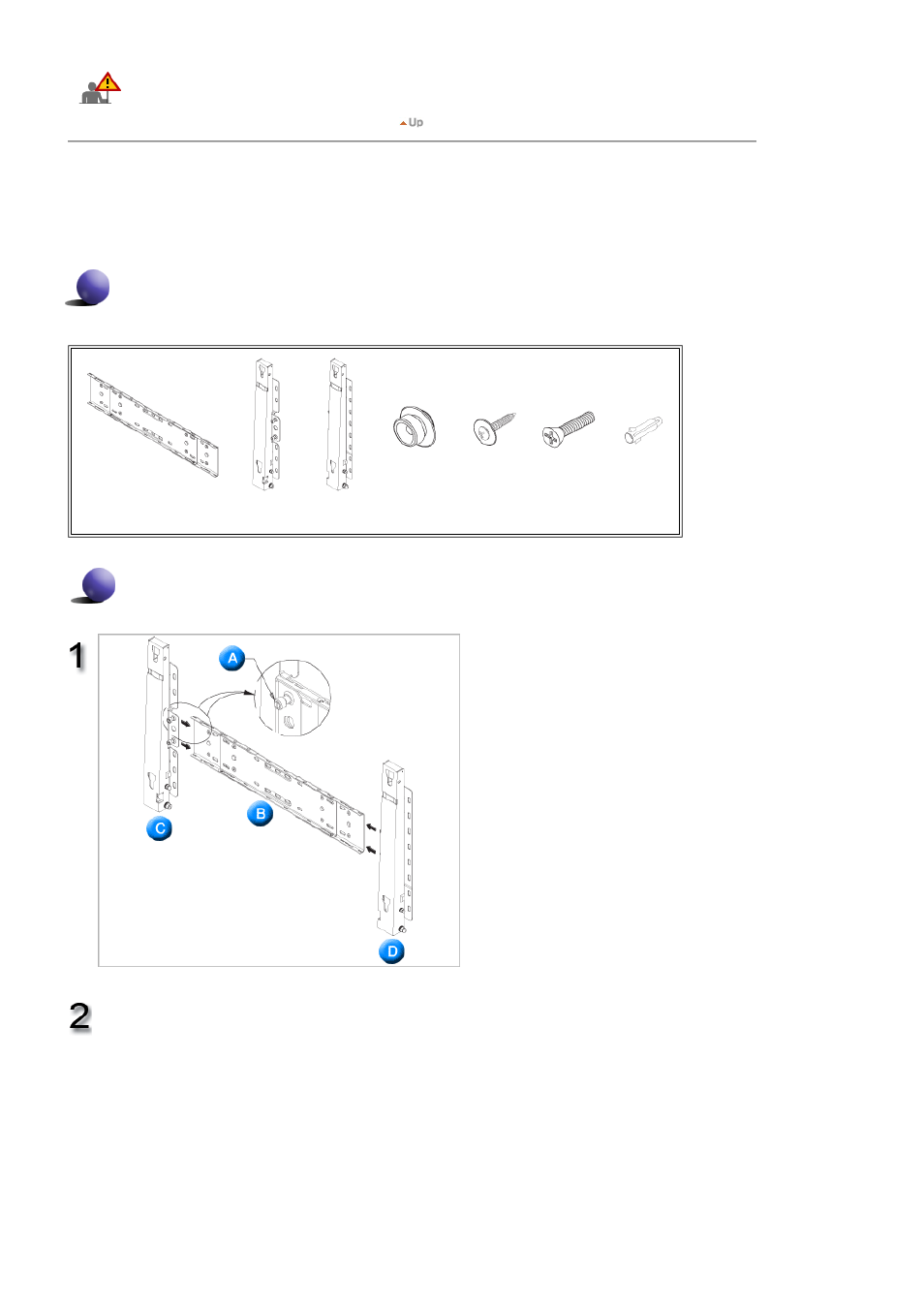 Up

1

A

B

C

D

2