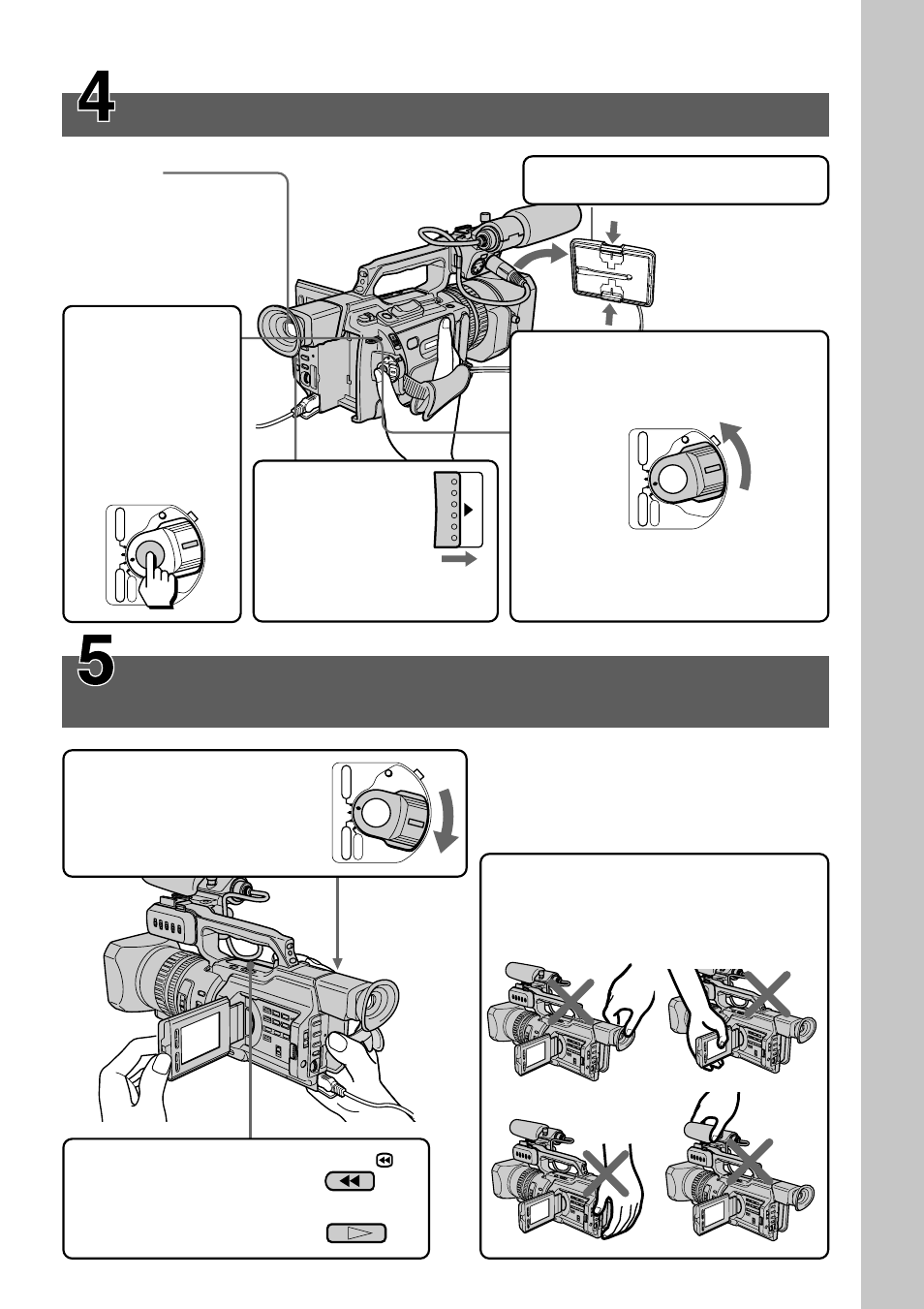 4

5