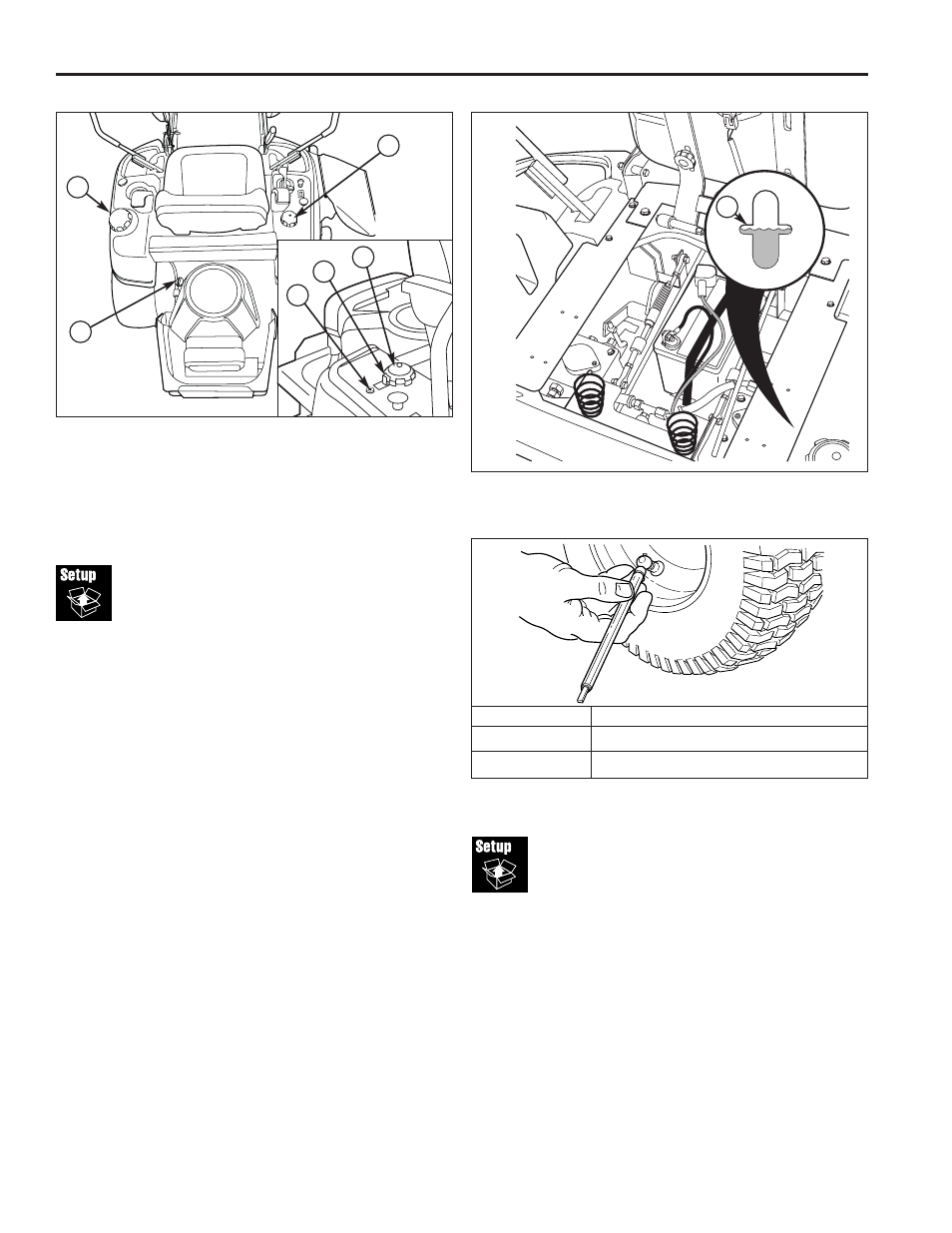 Setup

Setup