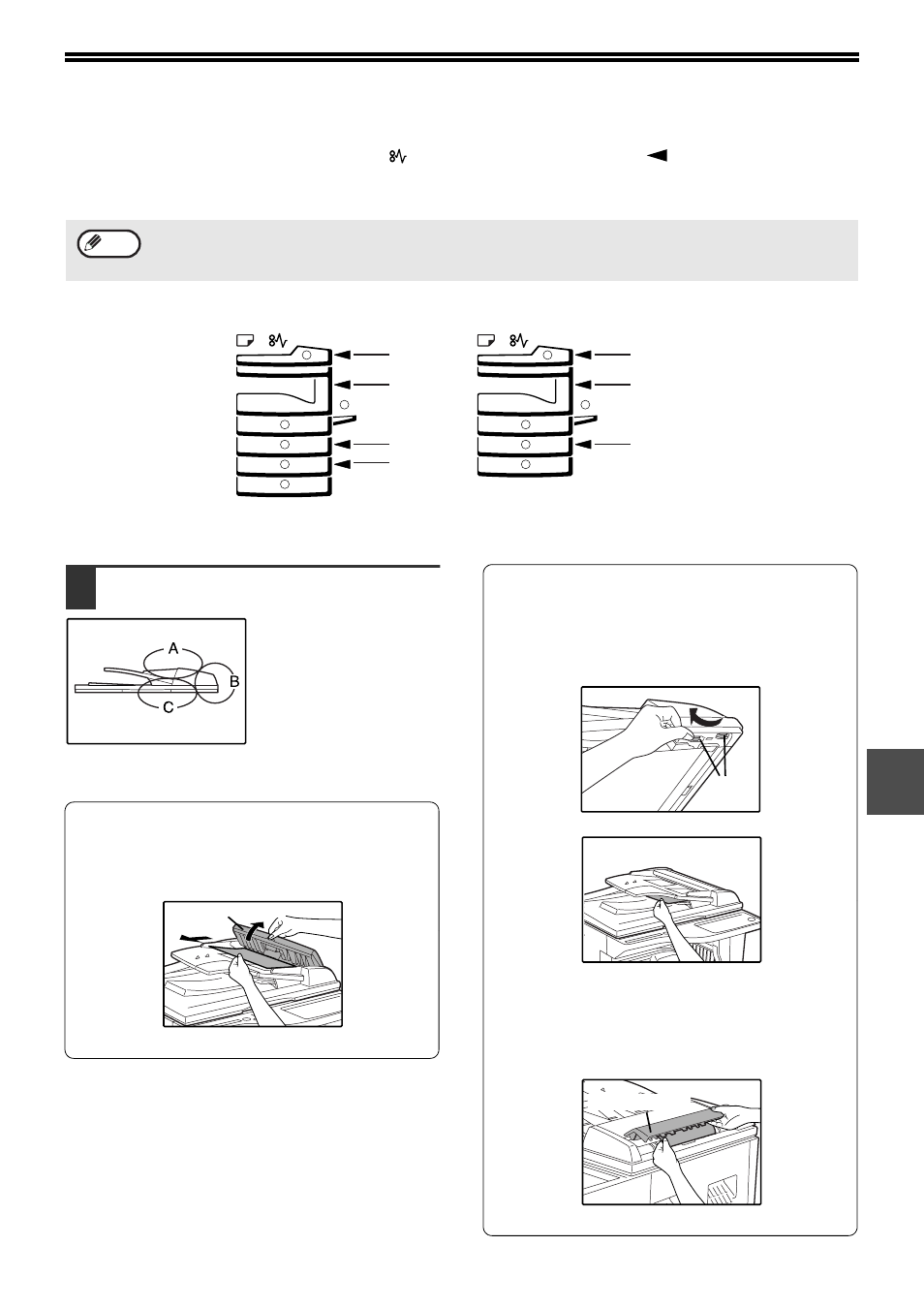 A

B

C