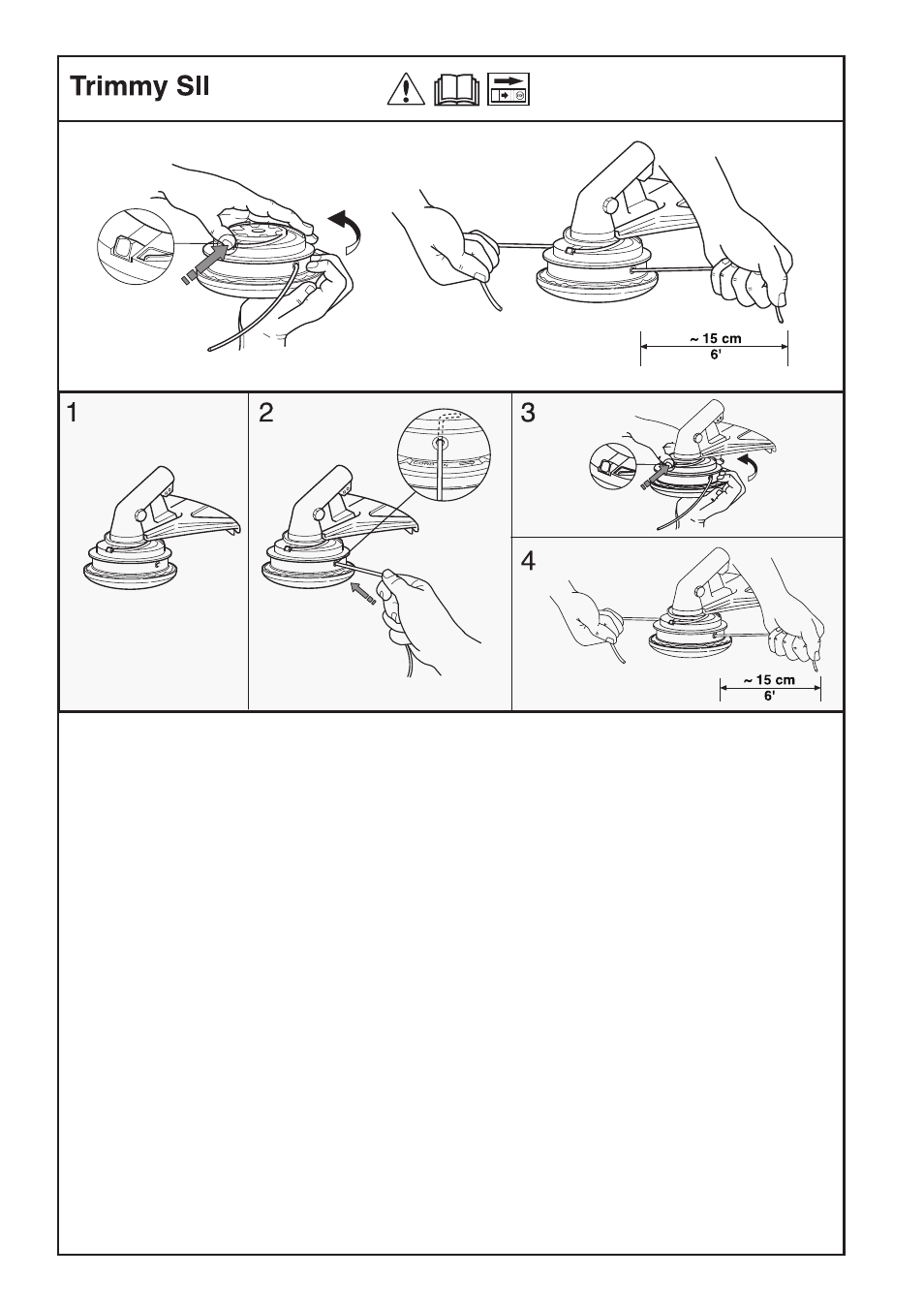 Trimmy SII

~ 15 cm
6'

1

2

3

4

~ 15 cm
6'