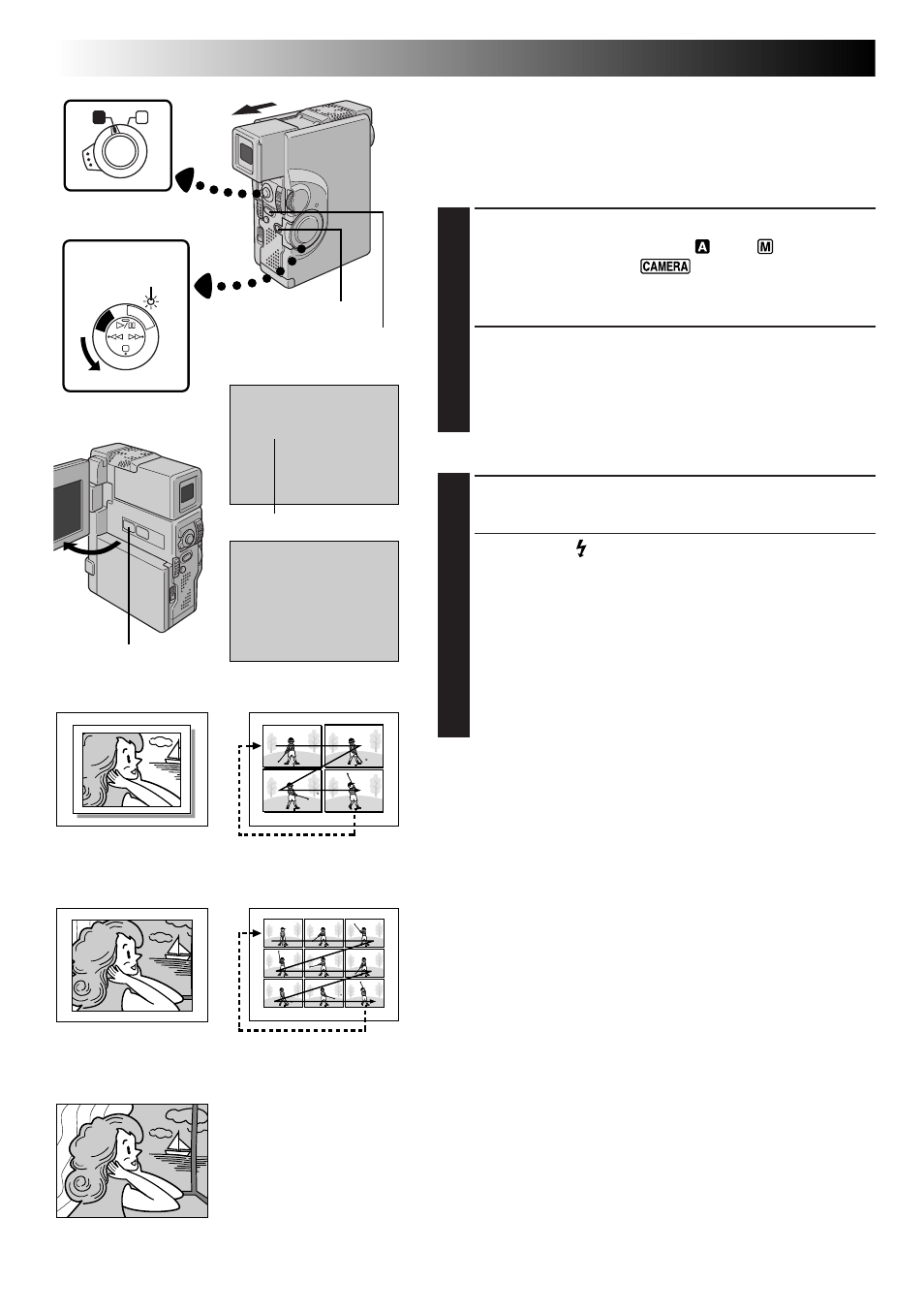 A M

CAMERA