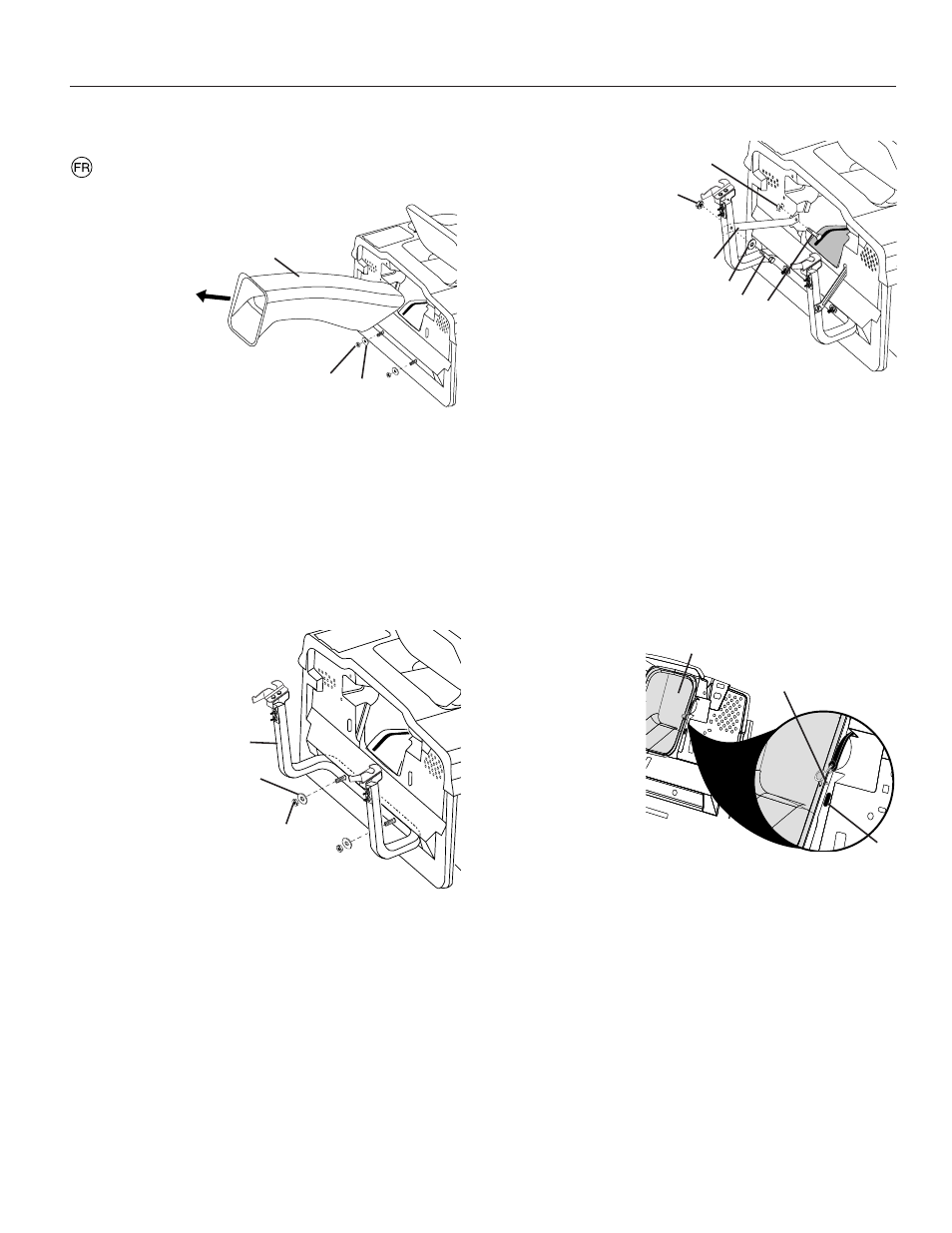 FR