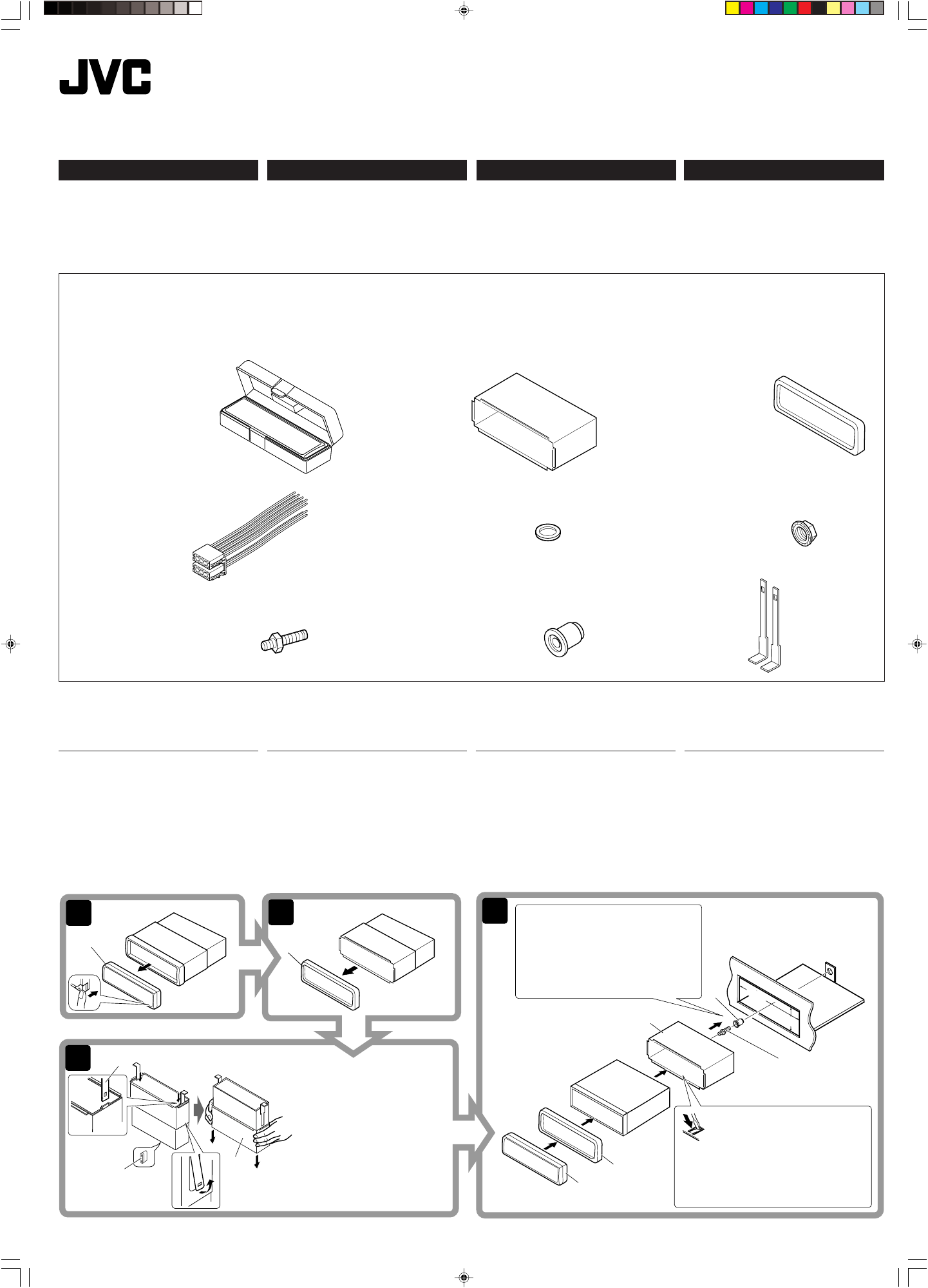 JVC