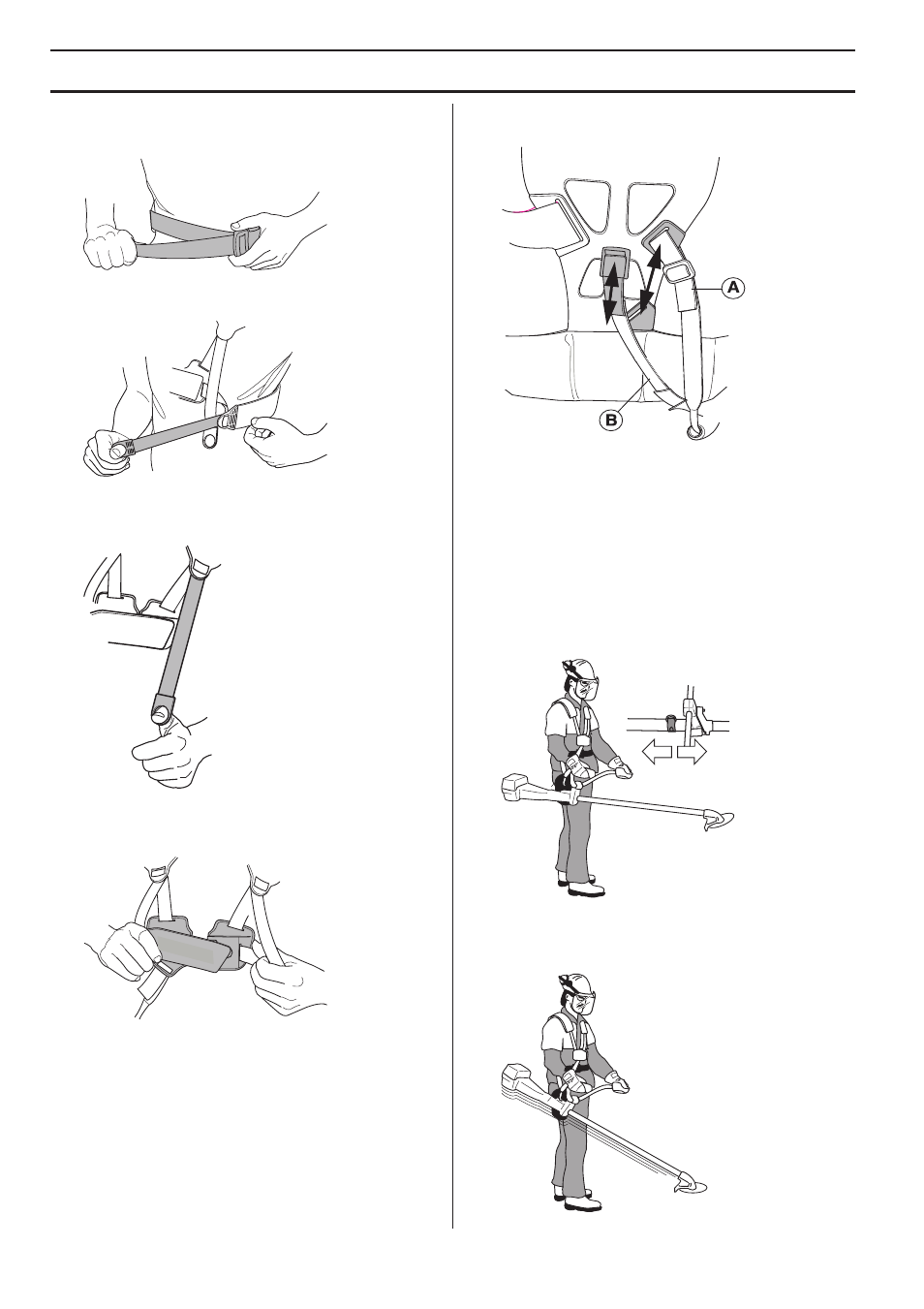 A

B