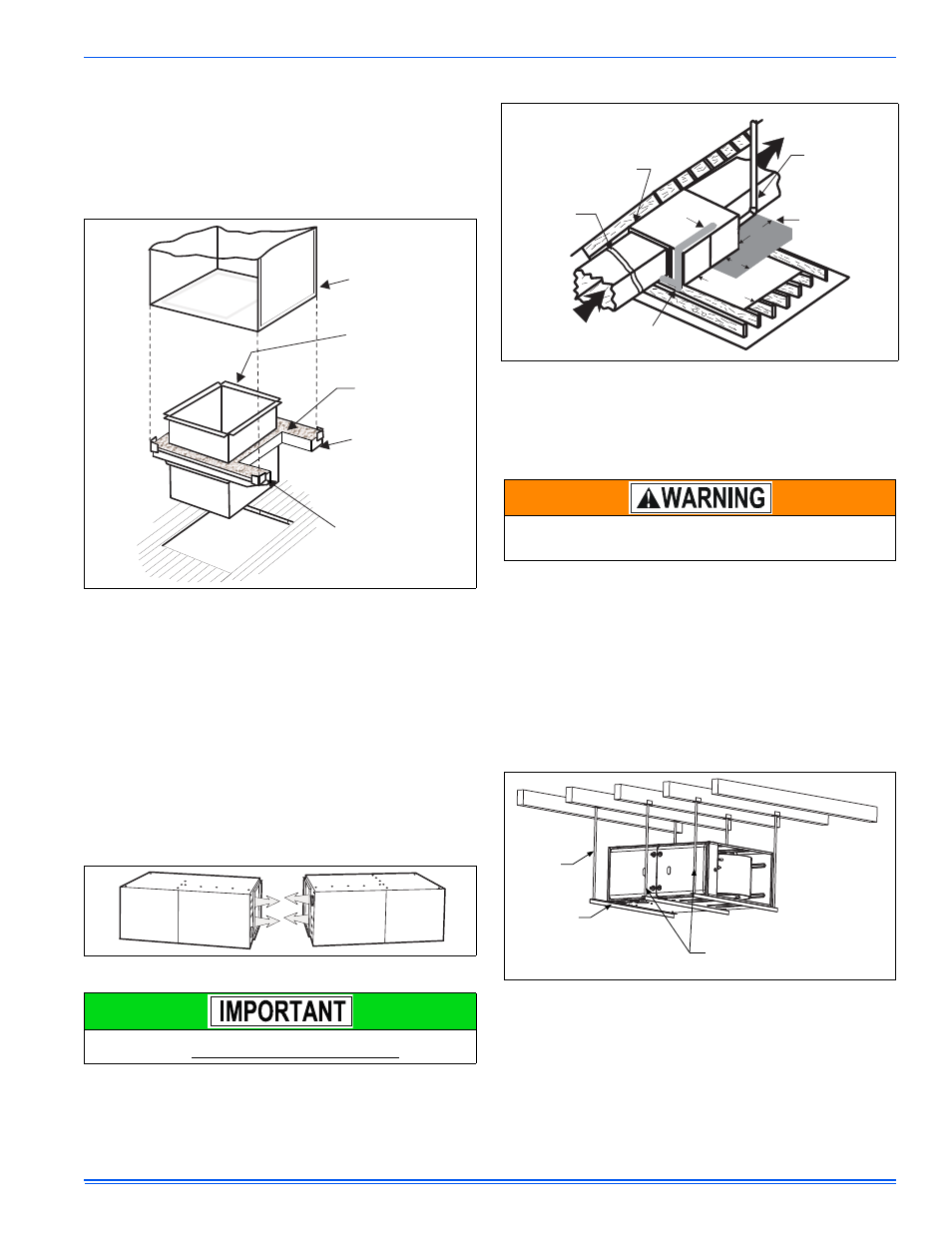 WARNING

IMPORTANT