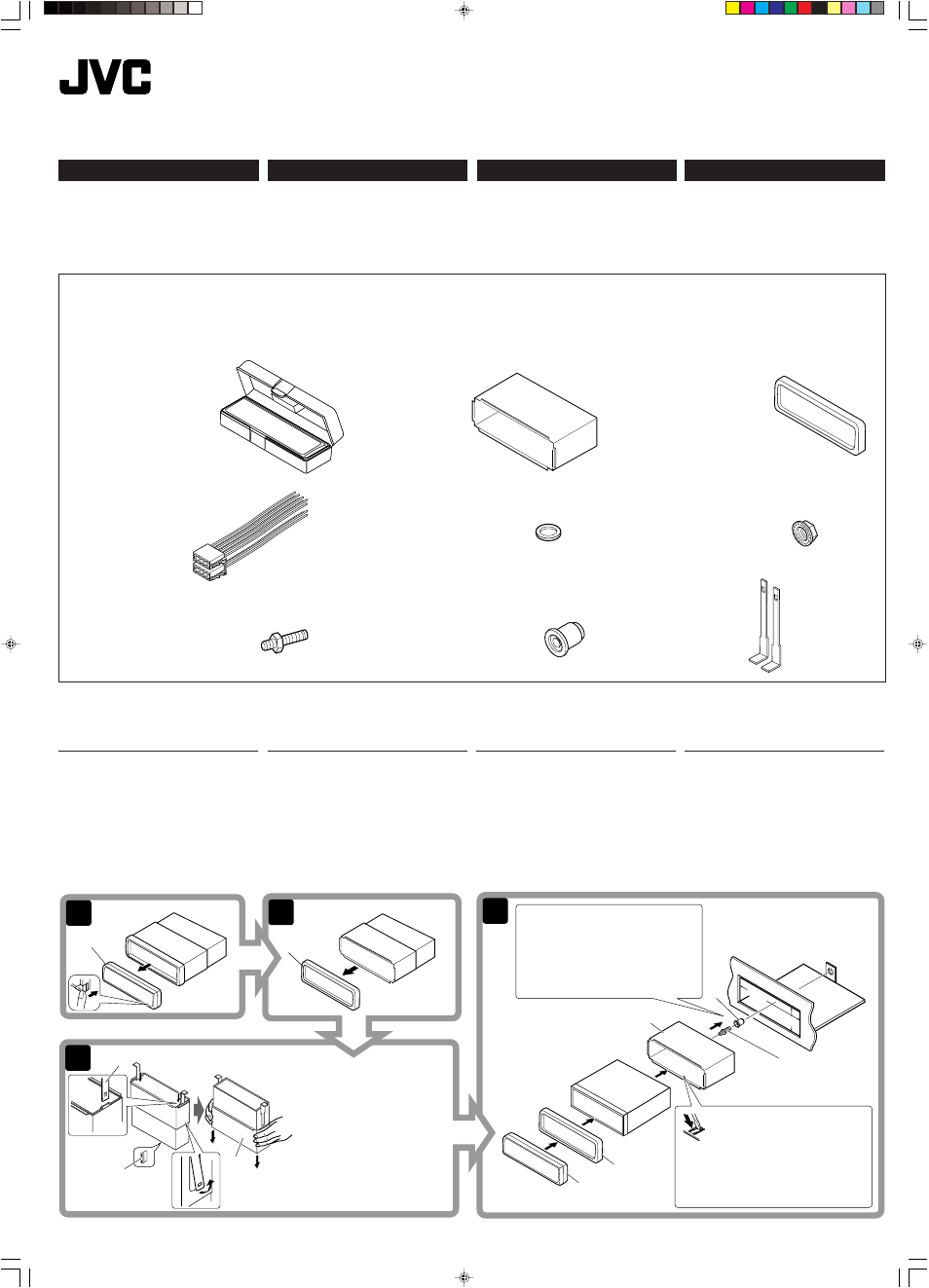 JVC