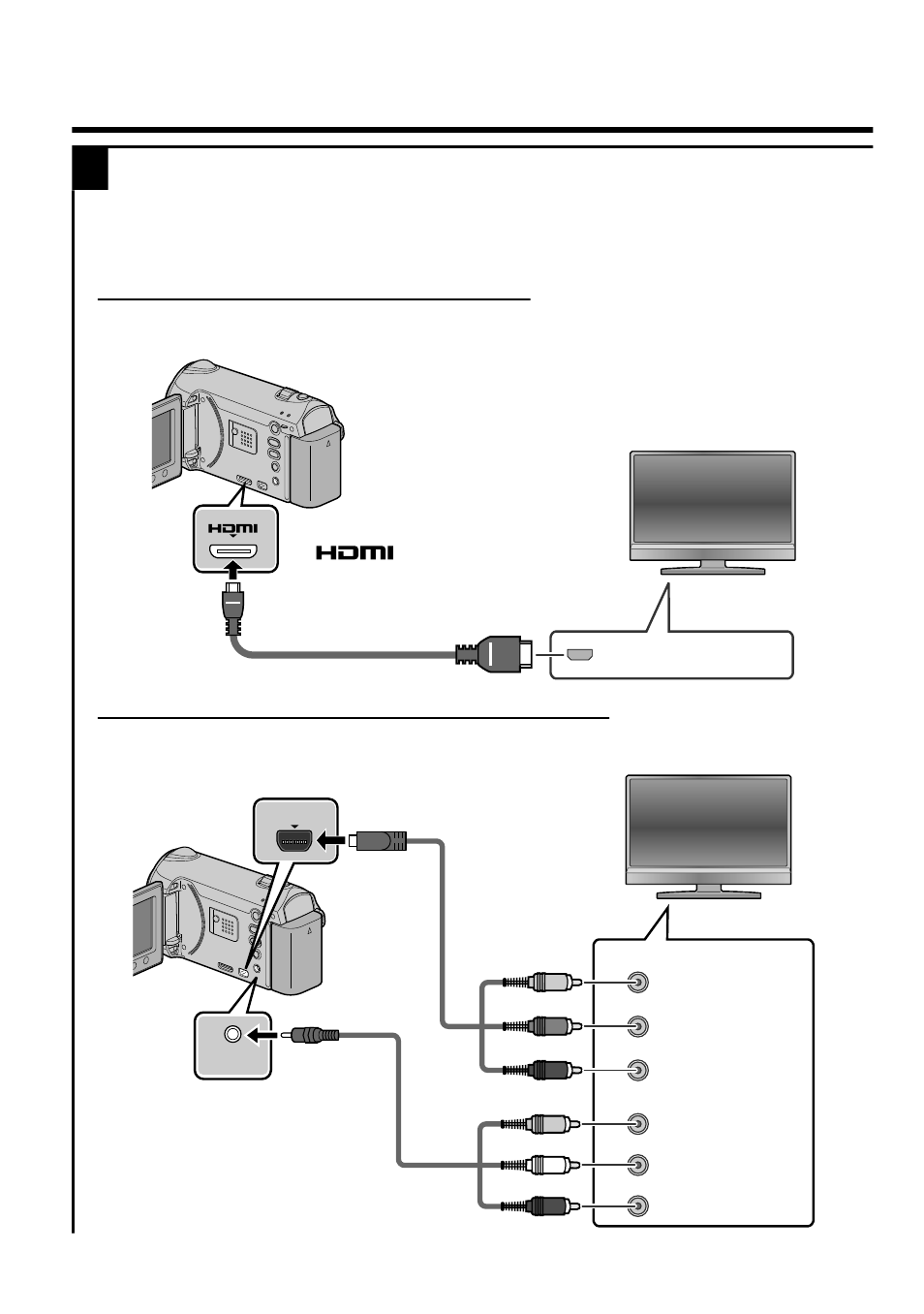 HDMI

HDMI