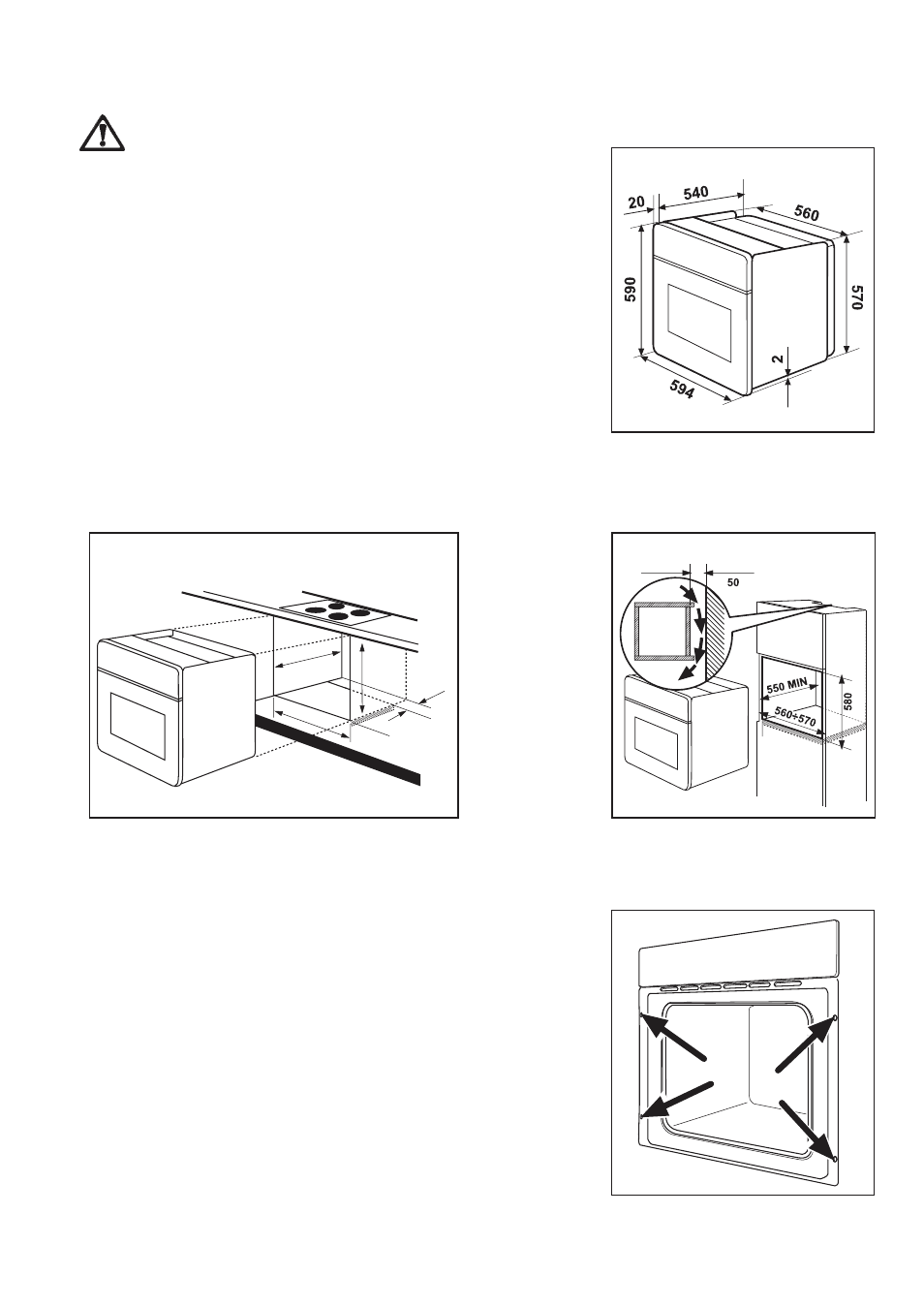 20
540
560
590
570
2
594

50
550 MIN
580
560÷570