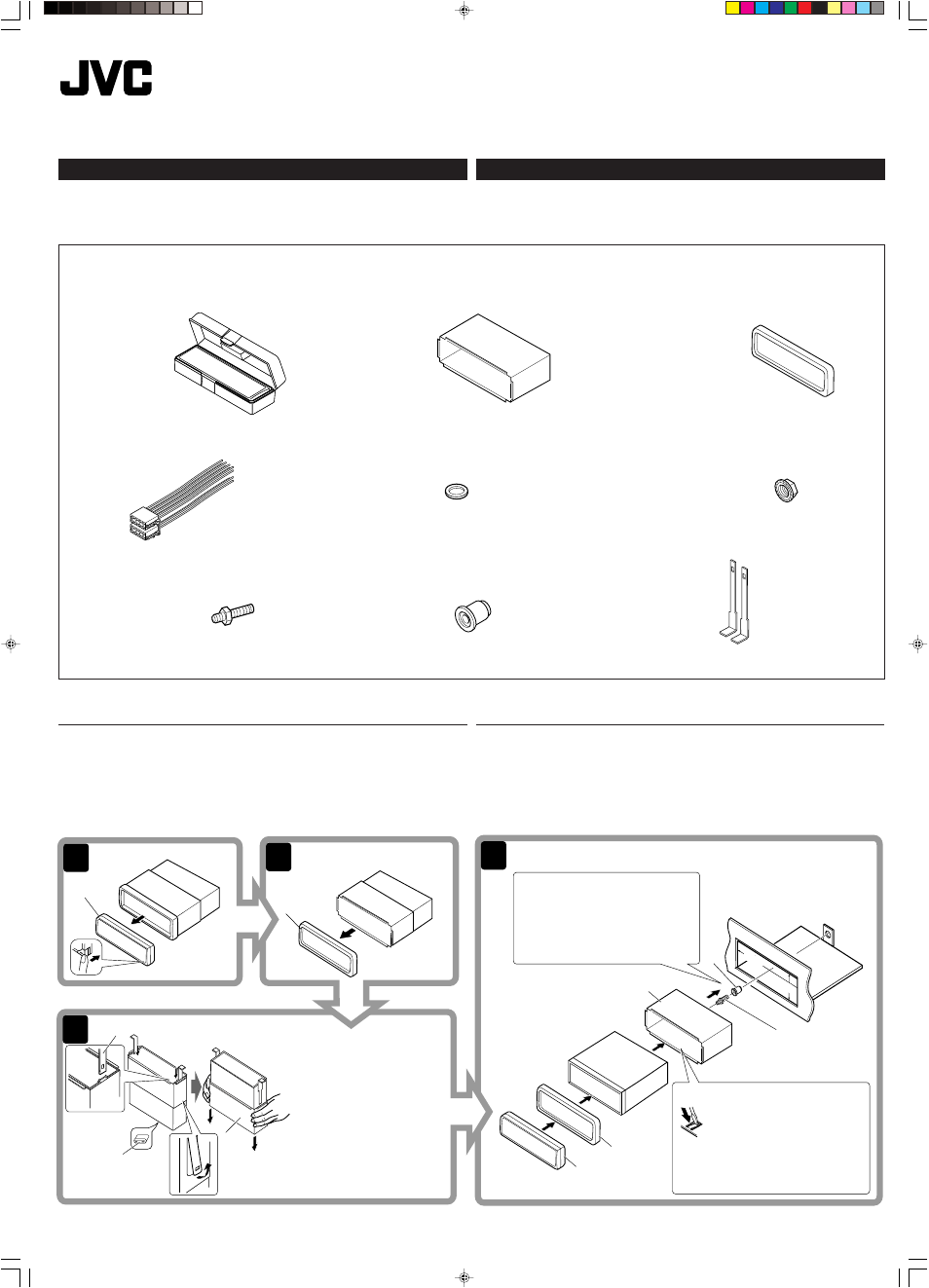 JVC