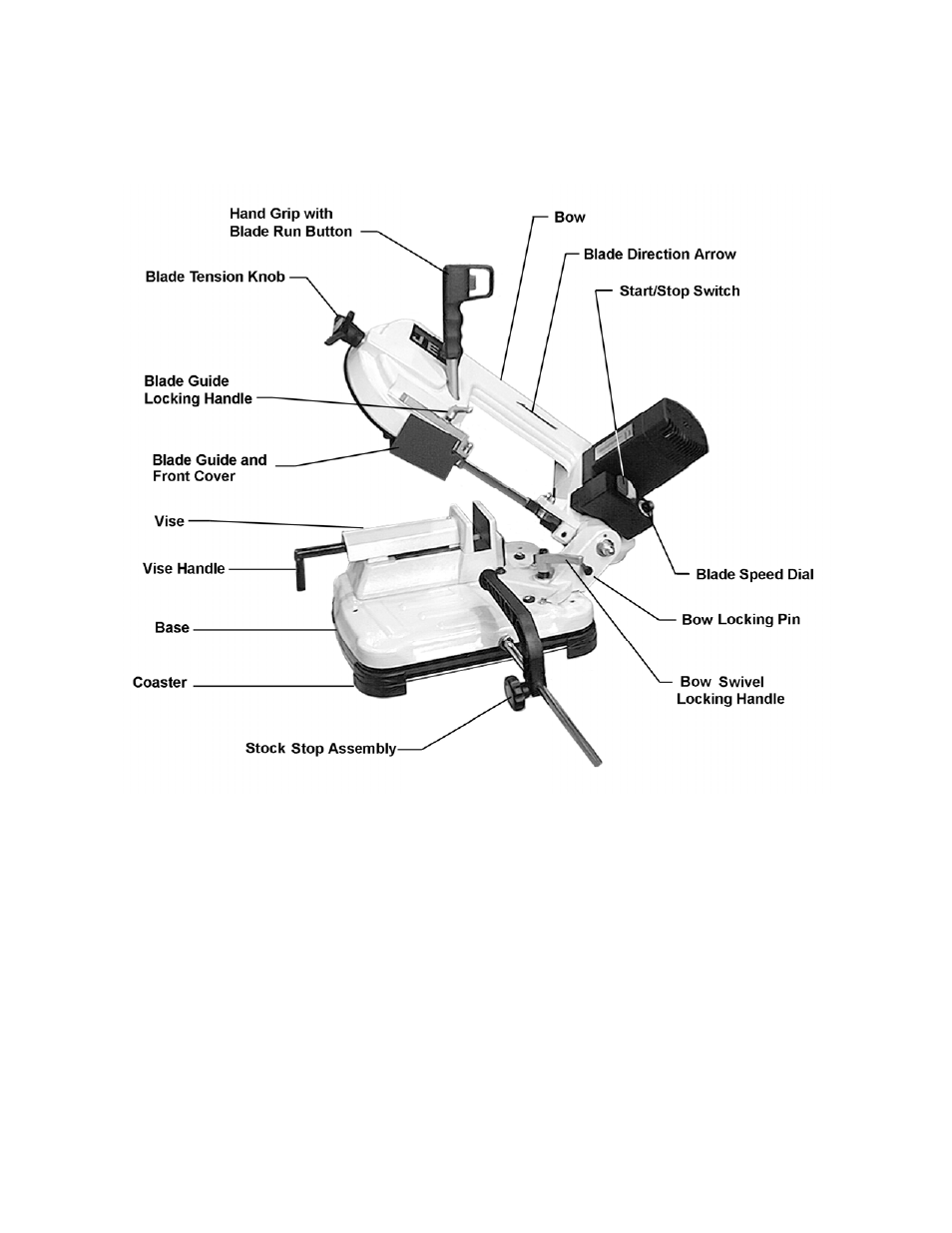 Hand Grip with Blade Run Button

Bow

Blade Direction Arrow

Blade Tension Knob

Start/Stop Switch

Blade Guide Locking Handle

Blade Guide and Front Cover

Vise

Vise Handle

Blade Speed Dial

Base

Bow Locking Pin

Coaster

Bow Swivel Locking Handle

Stock Stop Assembly