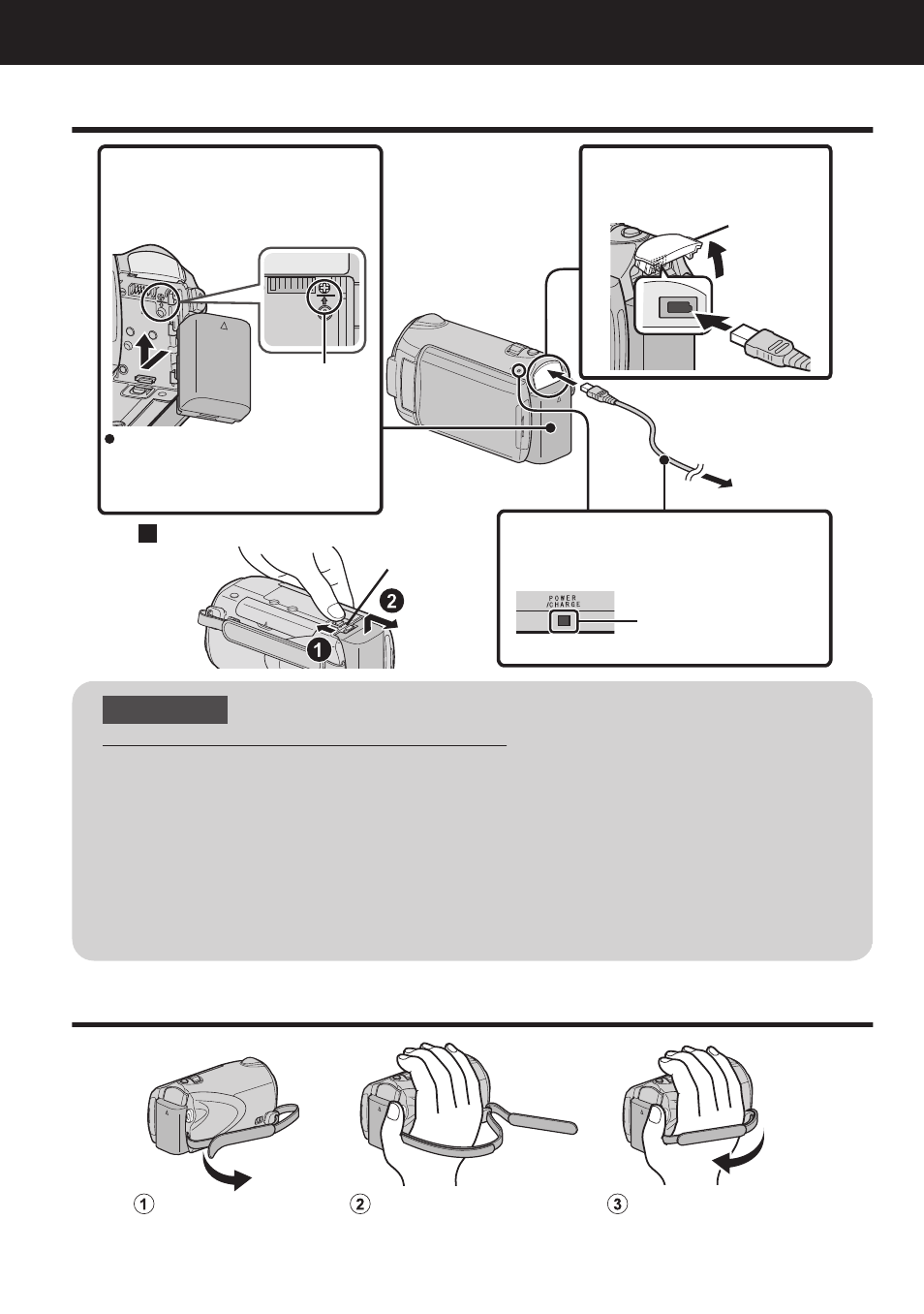 POWER /CHARGE

1

2

①

②

③