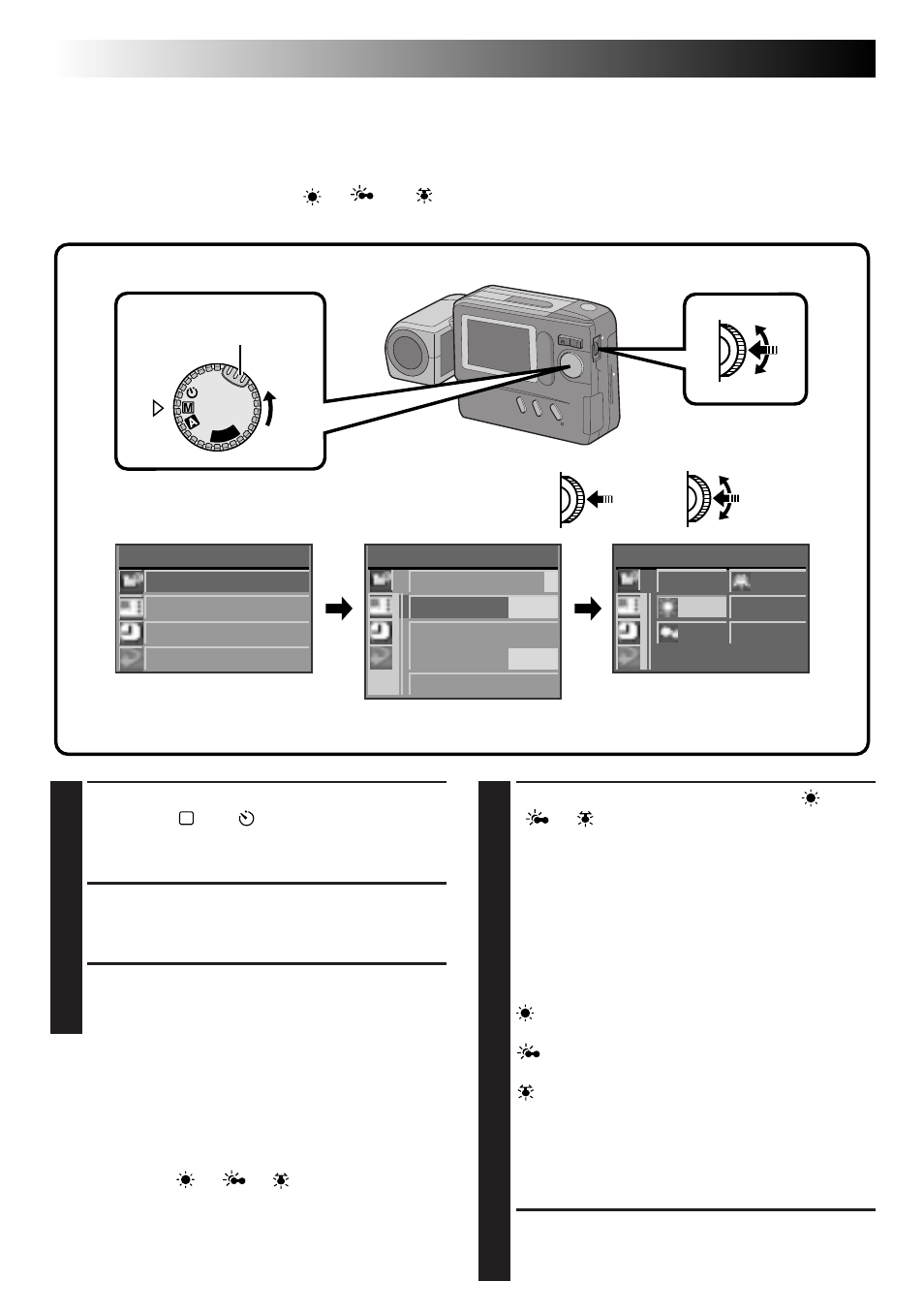 M
A